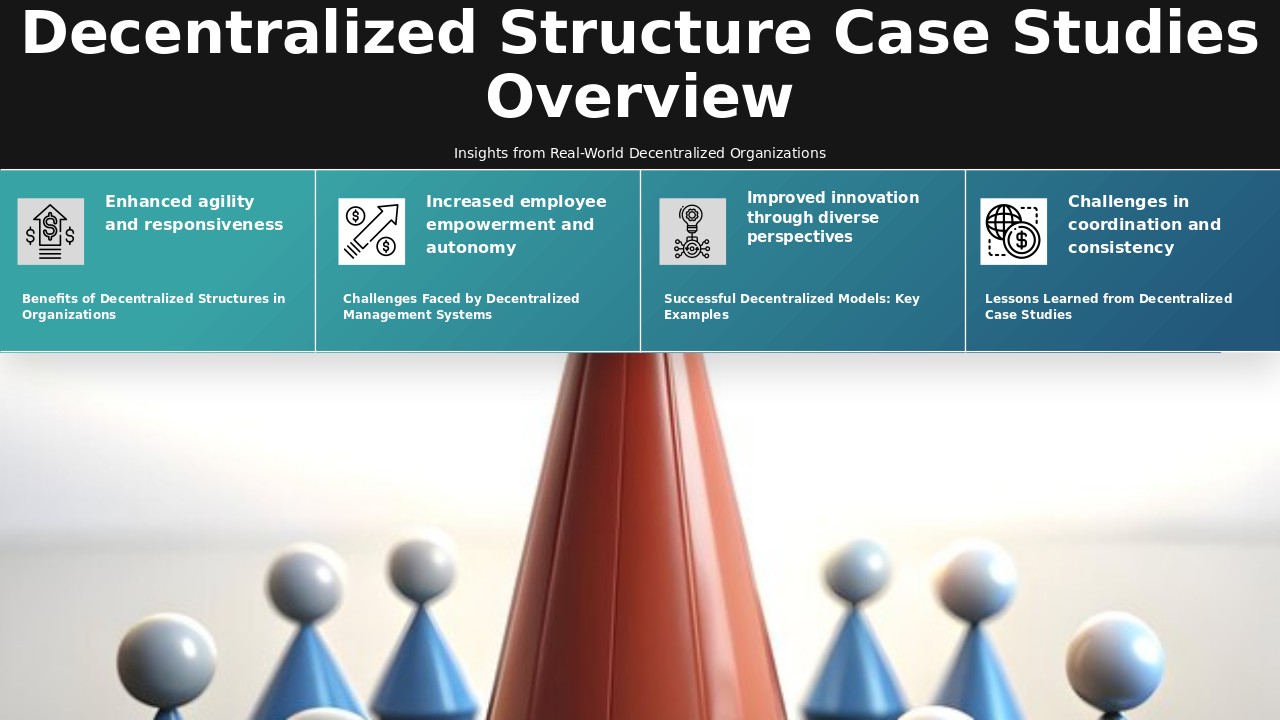 Decentralized Structure Case Studies Overview

Insights from Real-World Decentralized Organizations

Enhanced agility and responsiveness

Benefits of Decentralized Structures in Organizations

Increased employee empowerment and autonomy

Challenges Faced by Decentralized Management Systems

Improved innovation through diverse perspectives

Successful Decentralized Models: Key Examples

Challenges in coordination and consistency

Lessons Learned from Decentralized Case Studies