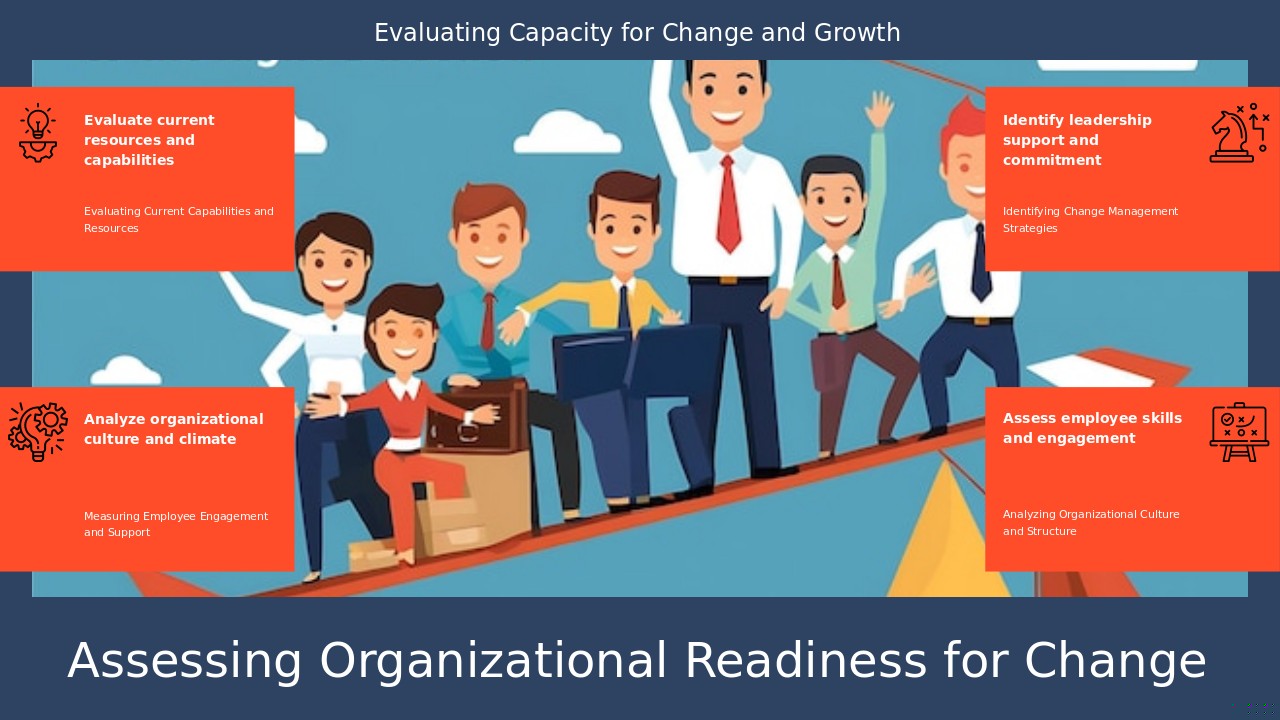 Evaluating Capacity for Change and Growth

Evaluate current resources and capabilities

Evaluating Current Capabilities and Resources

Identify leadership support and commitment

Identifying Change Management Strategies

Analyze organizational culture and climate

Measuring Employee Engagement and Support

Assess employee skills and engagement

Analyzing Organizational Culture and Structure

Assessing Organizational Readiness for Change