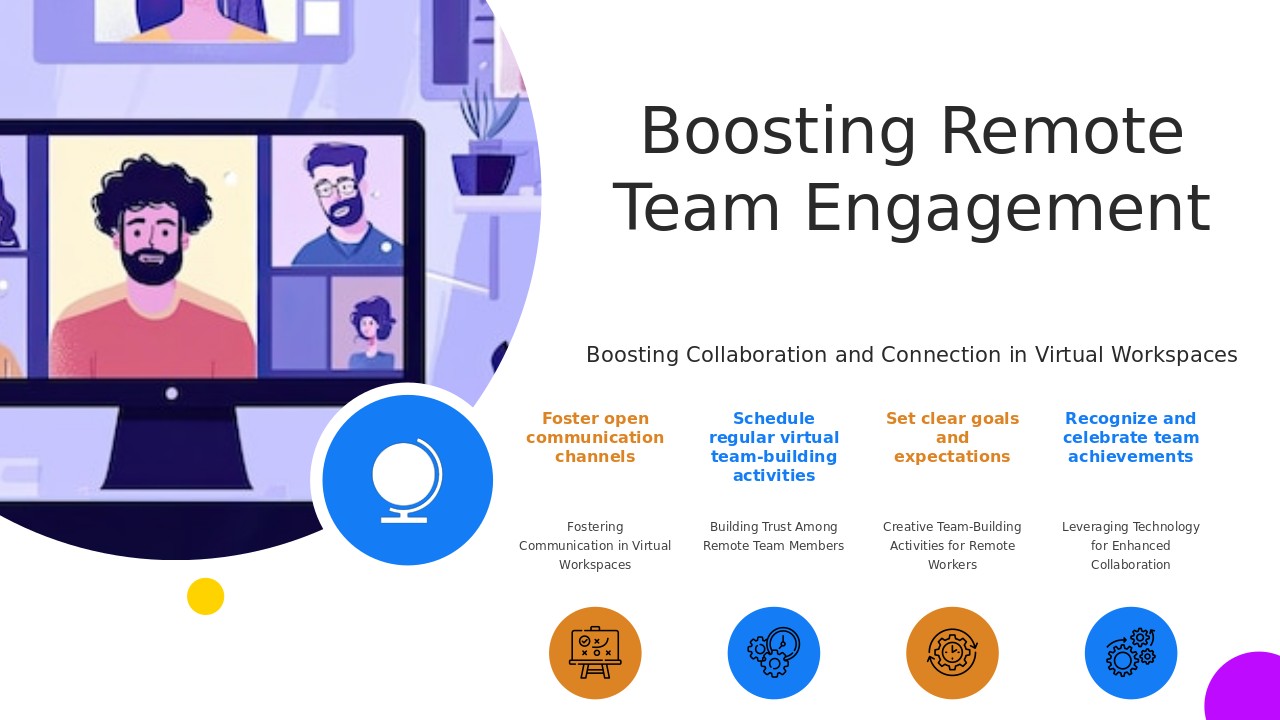 Boosting Remote Team Engagement

Boosting Collaboration and Connection in Virtual Workspaces

Foster open communication channels

Fostering Communication in Virtual Workspaces

Schedule regular virtual team-building activities

Building Trust Among Remote Team Members

Set clear goals and expectations

Creative Team-Building Activities for Remote Workers

Recognize and celebrate team achievements

Leveraging Technology for Enhanced Collaboration