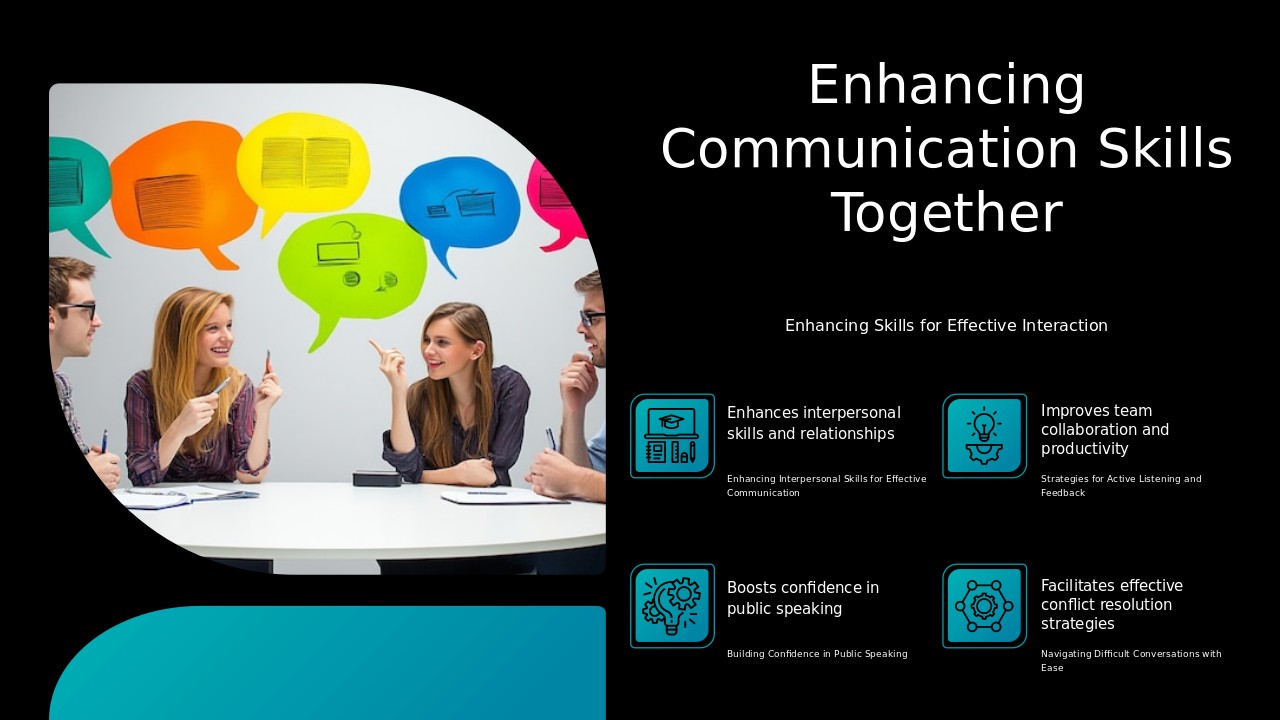 Enhancing Communication Skills Together

Enhancing Skills for Effective Interaction

Enhances interpersonal skills and relationships

Enhancing Interpersonal Skills for Effective Communication

Improves team collaboration and productivity

Strategies for Active Listening and Feedback

Boosts confidence in public speaking

Building Confidence in Public Speaking

Facilitates effective conflict resolution strategies

Navigating Difficult Conversations with Ease