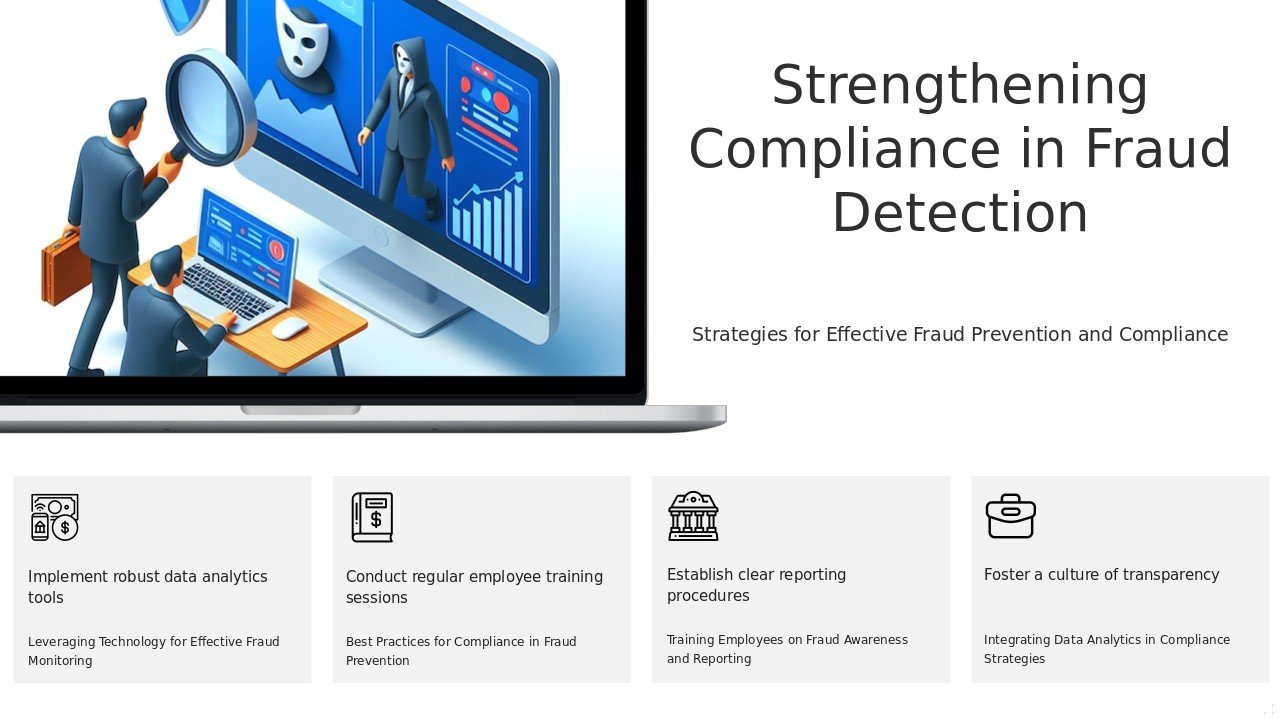 Strengthening Compliance in Fraud Detection

Strategies for Effective Fraud Prevention and Compliance

Implement robust data analytics tools

Leveraging Technology for Effective Fraud Monitoring

Conduct regular employee training sessions

Best Practices for Compliance in Fraud Prevention

Establish clear reporting procedures

Training Employees on Fraud Awareness and Reporting

Foster a culture of transparency

Integrating Data Analytics in Compliance Strategies