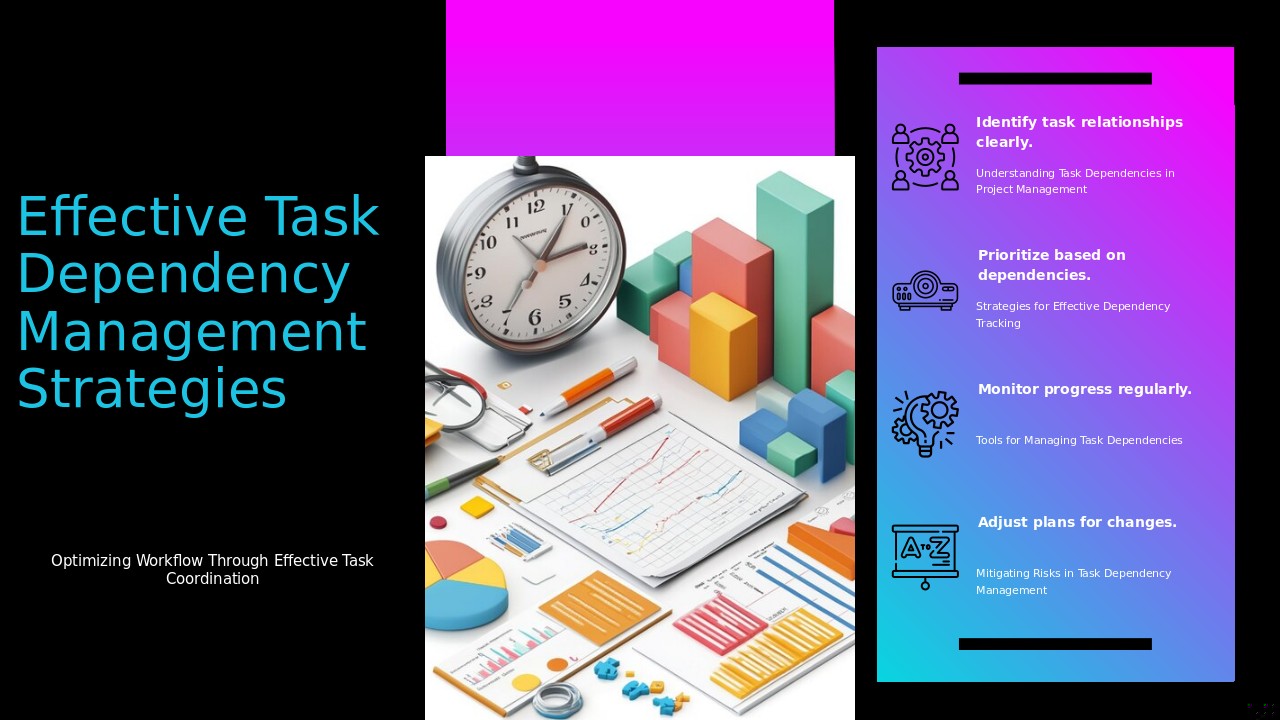 Effective Task Dependency Management Strategies

Optimizing Workflow Through Effective Task Coordination

Identify task relationships clearly.

Understanding Task Dependencies in Project Management

Prioritize based on dependencies.

Strategies for Effective Dependency Tracking

Monitor progress regularly.

Tools for Managing Task Dependencies

Adjust plans for changes.

Mitigating Risks in Task Dependency Management