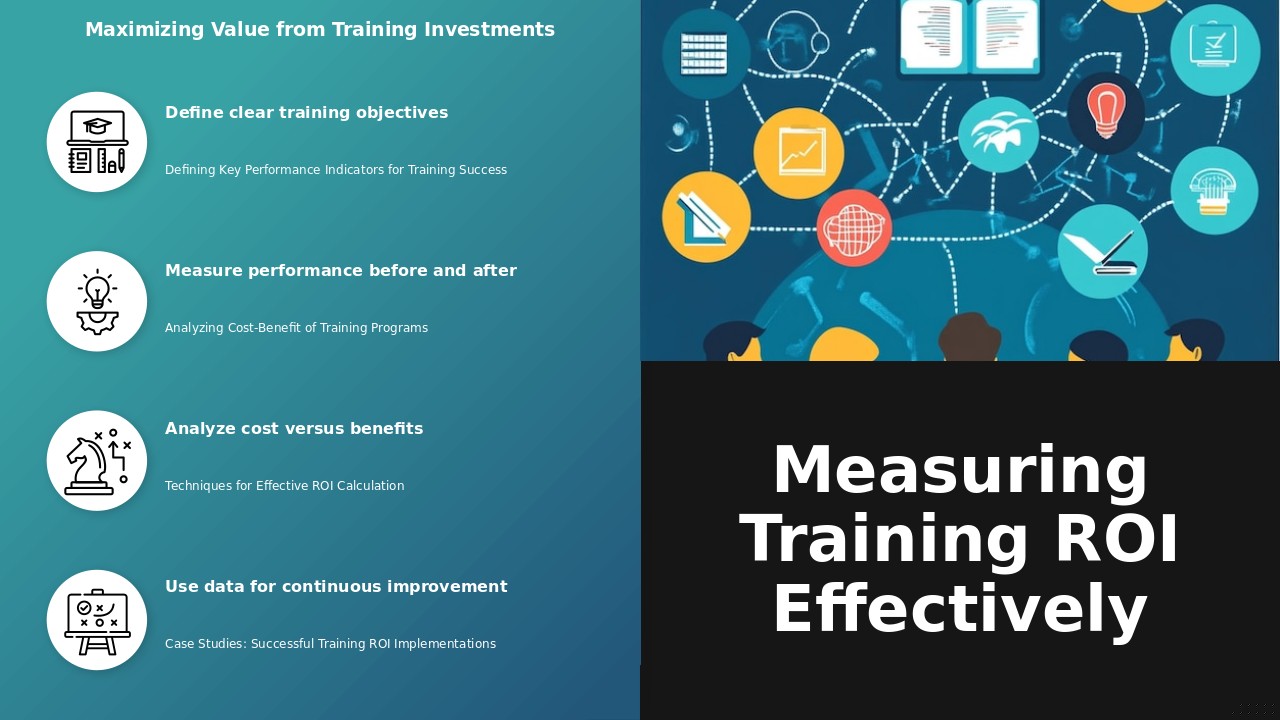 Maximizing Value from Training Investments

Define clear training objectives

Defining Key Performance Indicators for Training Success

Measure performance before and after

Analyzing Cost-Benefit of Training Programs

Analyze cost versus benefits

Techniques for Effective ROI Calculation

Use data for continuous improvement

Case Studies: Successful Training ROI Implementations

Measuring Training ROI Effectively