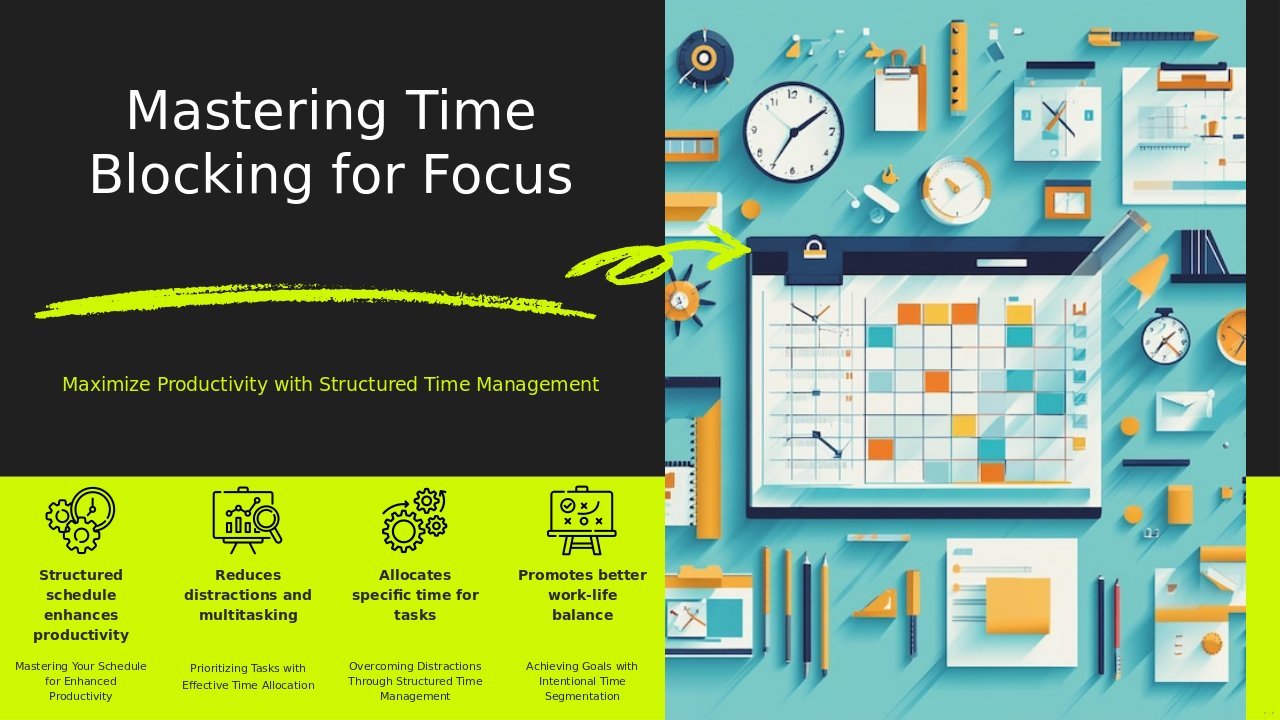 Mastering Time Blocking for Focus

Maximize Productivity with Structured Time Management

Structured schedule enhances productivity

Mastering Your Schedule for Enhanced Productivity

Reduces distractions and multitasking

Prioritizing Tasks with Effective Time Allocation

Allocates specific time for tasks

Overcoming Distractions Through Structured Time Management

Promotes better work-life balance

Achieving Goals with Intentional Time Segmentation