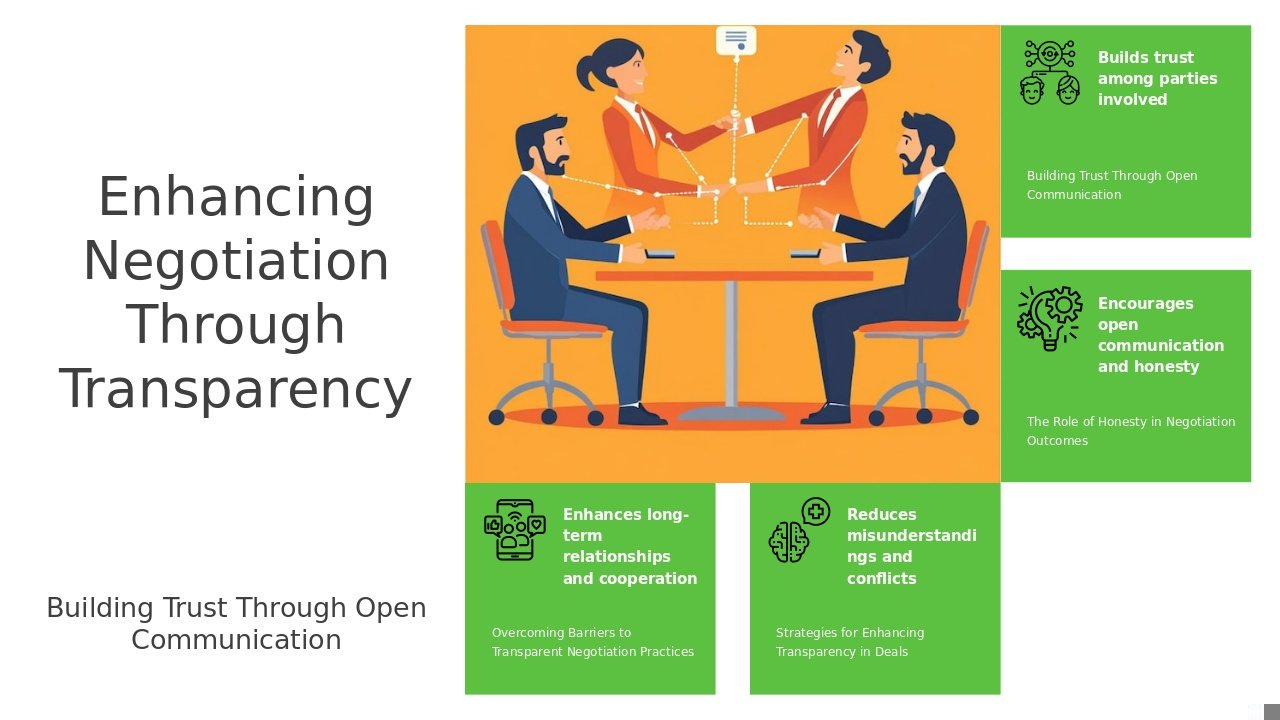 Enhancing Negotiation Through Transparency

Building Trust Through Open Communication

Builds trust among parties involved

Building Trust Through Open Communication

Encourages open communication and honesty

The Role of Honesty in Negotiation Outcomes

Enhances long-term relationships and cooperation

Overcoming Barriers to Transparent Negotiation Practices

Reduces misunderstandings and conflicts

Strategies for Enhancing Transparency in Deals