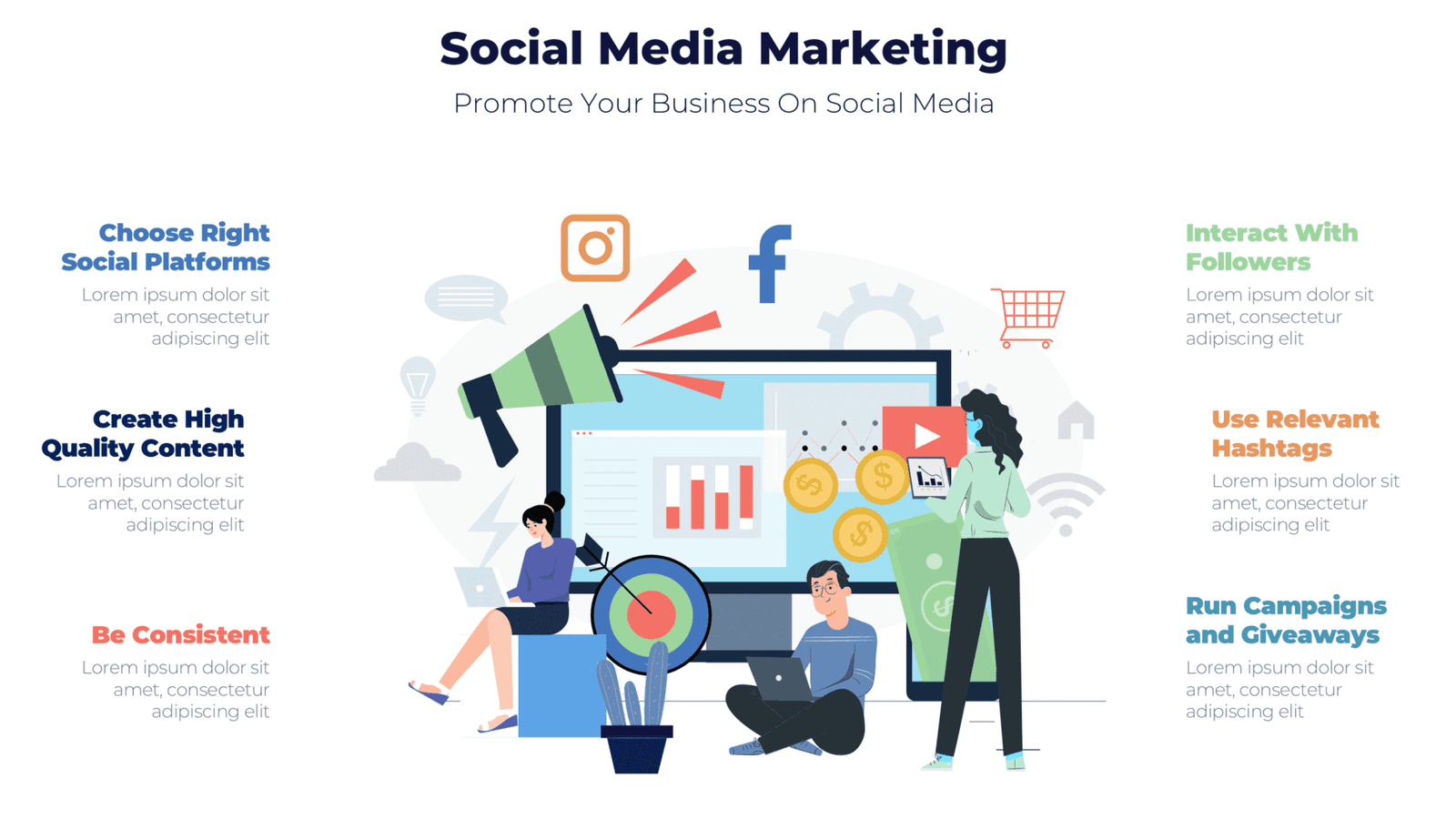 Social Media Marketing

Promote Your Business On Social Media

Choose Right Social Platforms

Lorem ipsum dolor sit amet, consectetur adipiscing elit

Create High Quality Content

Lorem ipsum dolor sit amet, consectetur adipiscing elit

Be Consistent

Lorem ipsum dolor sit amet, consectetur adipiscing elit

Interact With Followers

Lorem ipsum dolor sit amet, consectetur adipiscing elit

Use Relevant Hashtags

Lorem ipsum dolor sit amet, consectetur adipiscing elit

Run Campaigns and Giveaways

Lorem ipsum dolor sit amet, consectetur adipiscing elit