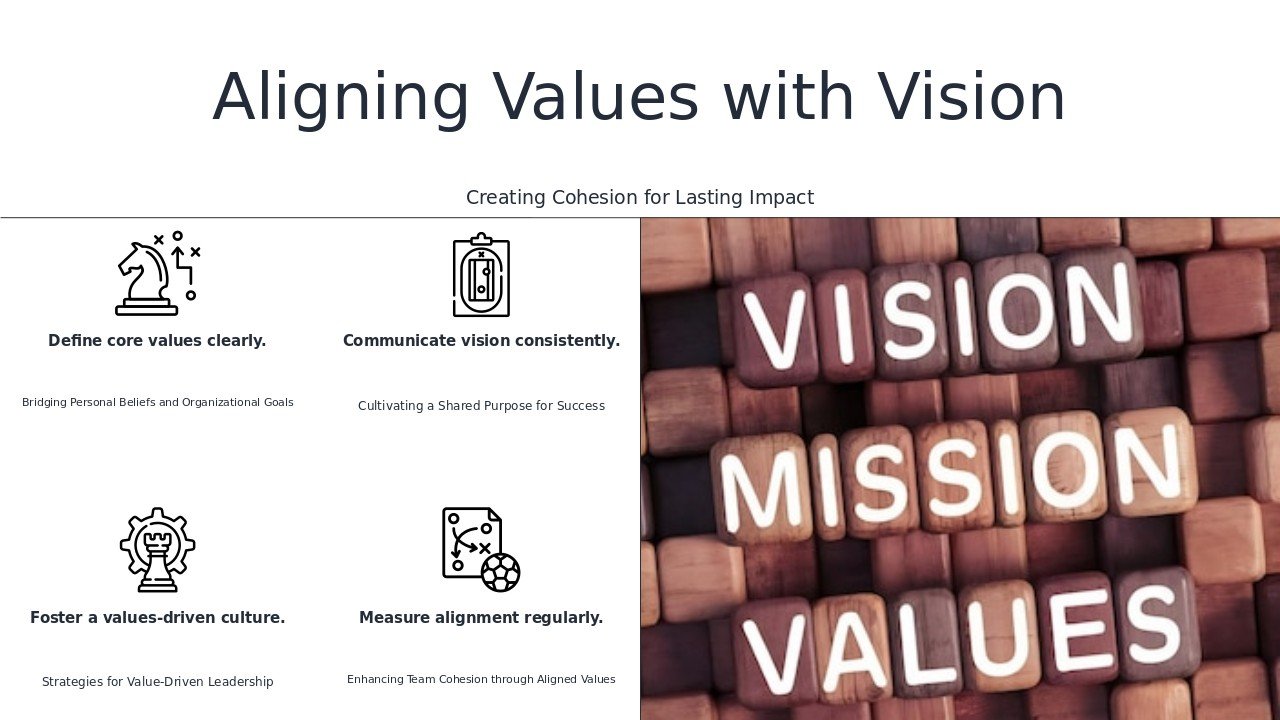 Aligning Values with Vision

Creating Cohesion for Lasting Impact

Define core values clearly.

Bridging Personal Beliefs and Organizational Goals

Communicate vision consistently.

Cultivating a Shared Purpose for Success

Foster a values-driven culture.

Strategies for Value-Driven Leadership

Measure alignment regularly.

Enhancing Team Cohesion through Aligned Values

VISION

MISSION

VALUES