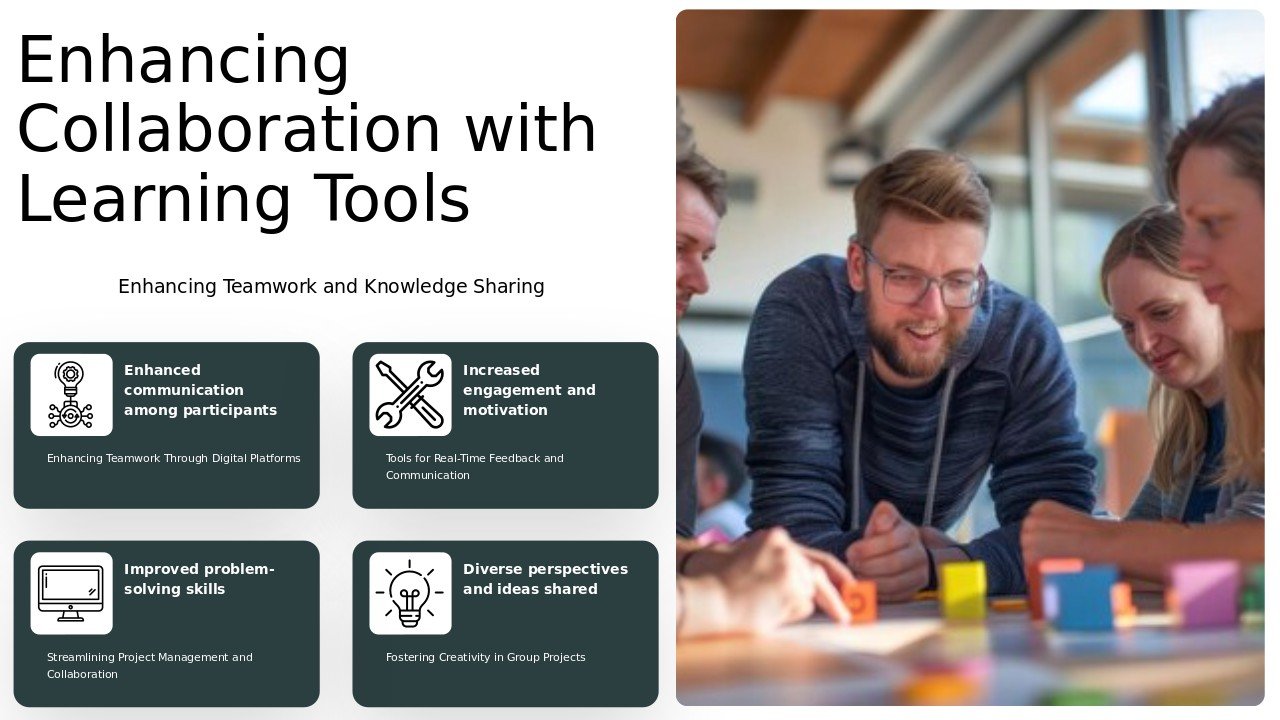 Enhancing Collaboration with Learning Tools

Enhancing Teamwork and Knowledge Sharing

Enhanced communication among participants

Enhancing Teamwork Through Digital Platforms

Increased engagement and motivation

Tools for Real-Time Feedback and Communication

Improved problem-solving skills

Streamlining Project Management and Collaboration

Diverse perspectives and ideas shared

Fostering Creativity in Group Projects