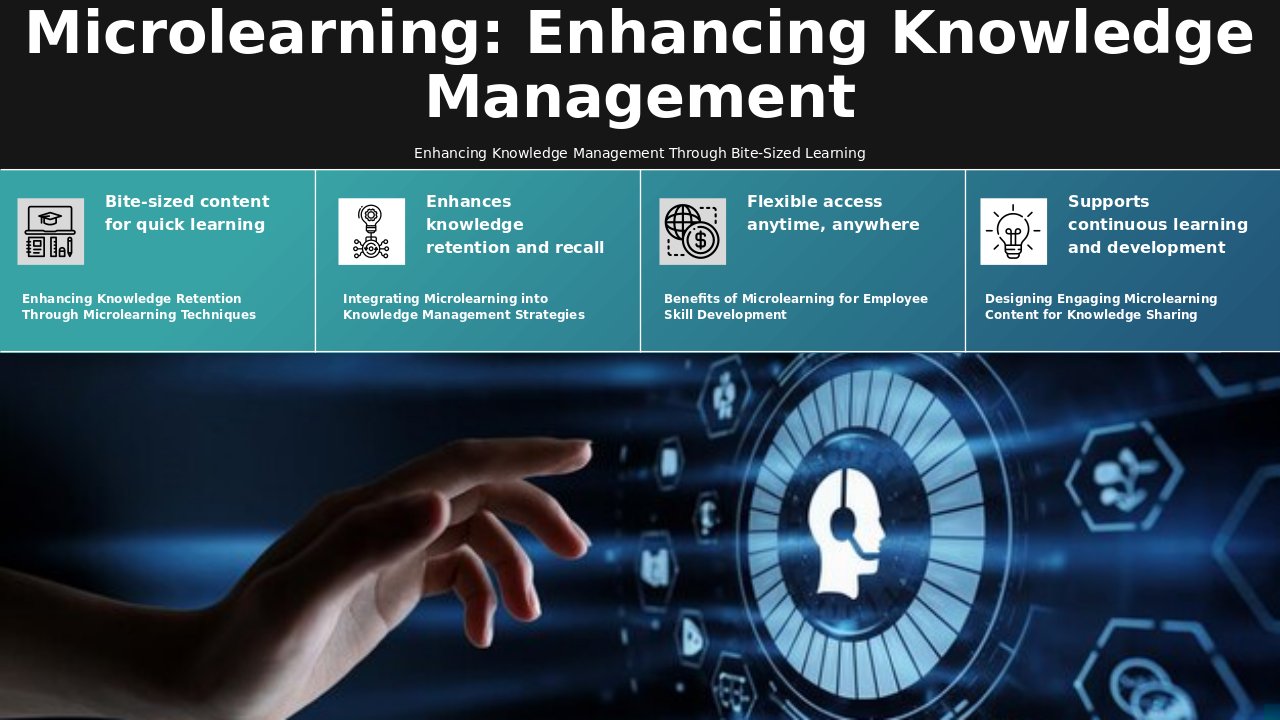 Microlearning: Enhancing Knowledge Management

Enhancing Knowledge Management Through Bite-Sized Learning

Bite-sized content for quick learning

Enhancing Knowledge Retention Through Microlearning Techniques

Enhances knowledge retention and recall

Integrating Microlearning into Knowledge Management Strategies

Flexible access anytime, anywhere

Benefits of Microlearning for Employee Skill Development

Supports continuous learning and development

Designing Engaging Microlearning Content for Knowledge Sharing