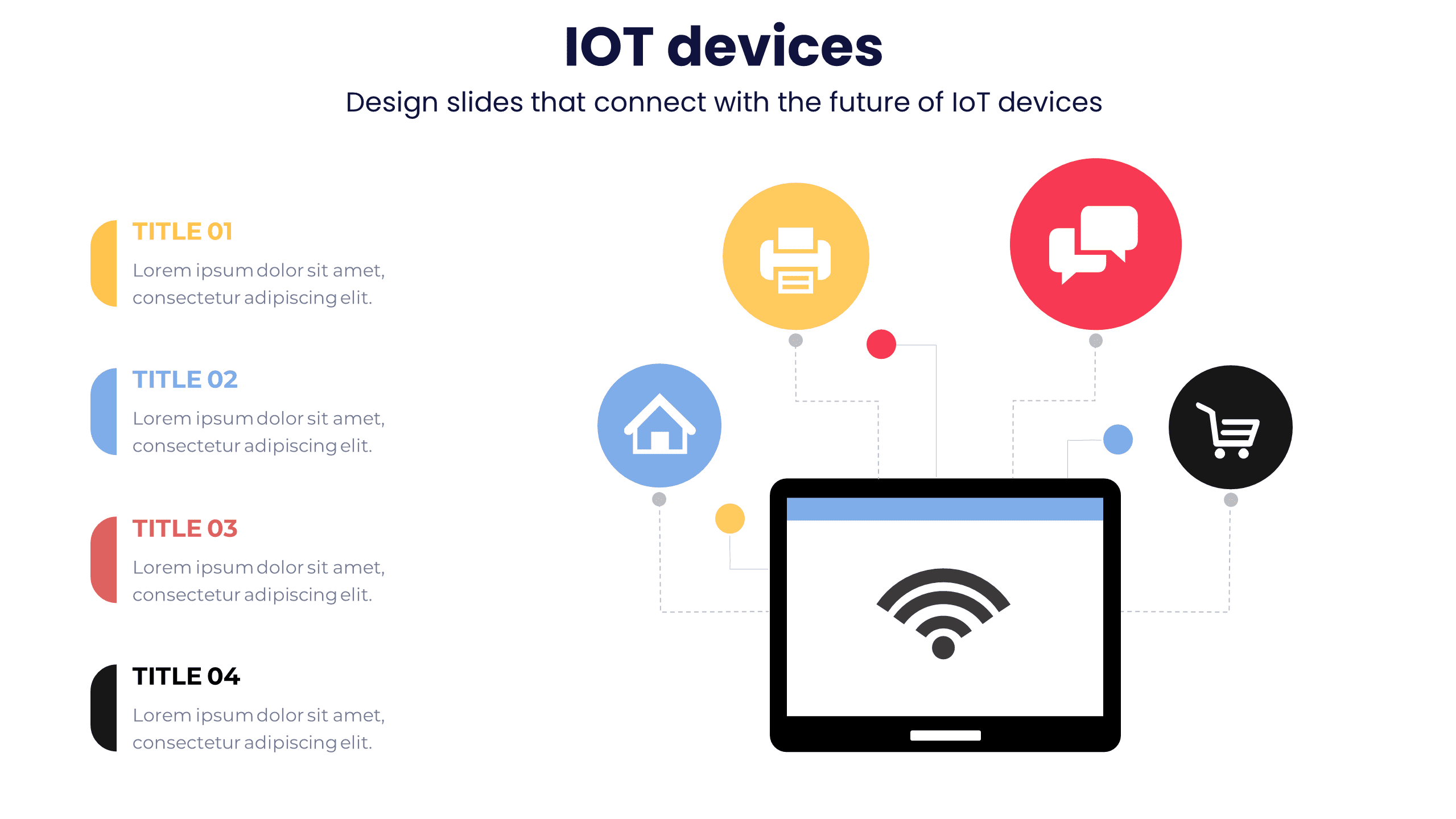 IOT devices

Design slides that connect with the future of IoT devices

TITLE 01

Lorem ipsum dolor sit amet, consectetur adipiscing elit.

TITLE 02

Lorem ipsum dolor sit amet, consectetur adipiscing elit.

TITLE 03

Lorem ipsum dolor sit amet, consectetur adipiscing elit.

TITLE 04

Lorem ipsum dolor sit amet, consectetur adipiscing elit.