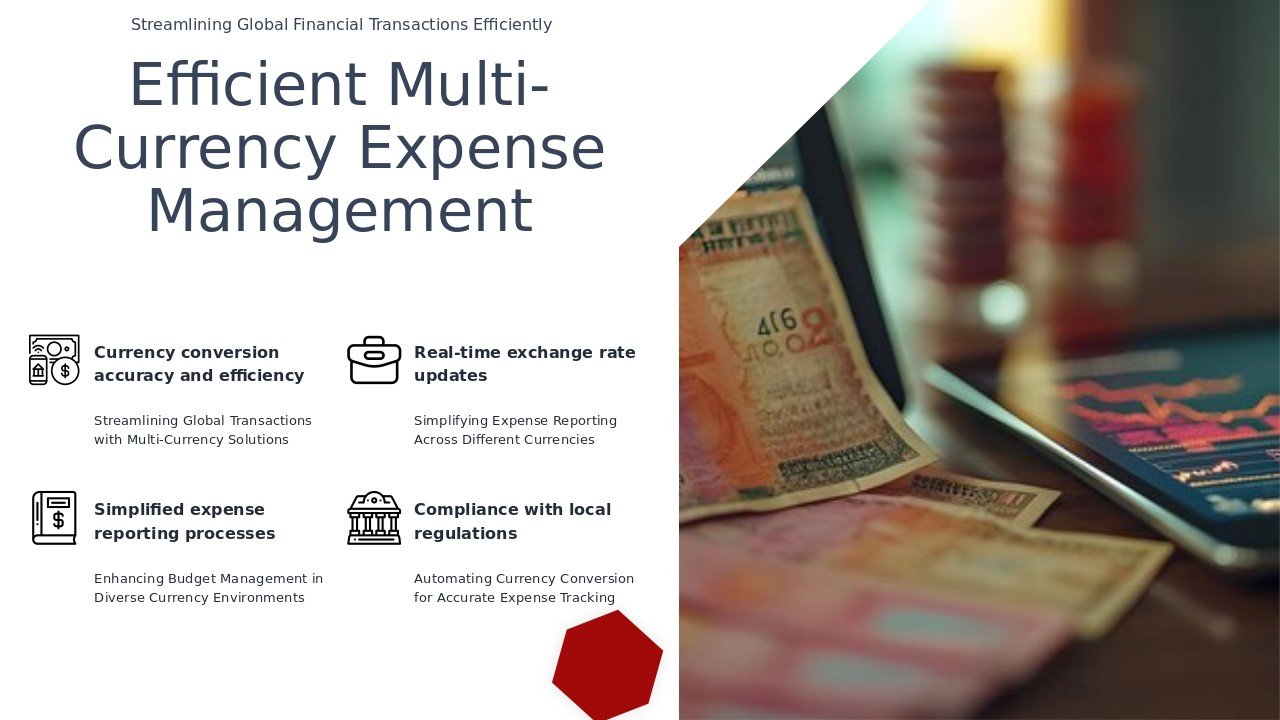 Streamlining Global Financial Transactions Efficiently

Efficient Multi-Currency Expense Management

Currency conversion accuracy and efficiency

Streamlining Global Transactions with Multi-Currency Solutions

Real-time exchange rate updates

Simplifying Expense Reporting Across Different Currencies

Simplified expense reporting processes

Enhancing Budget Management in Diverse Currency Environments

Compliance with local regulations

Automating Currency Conversion for Accurate Expense Tracking

416