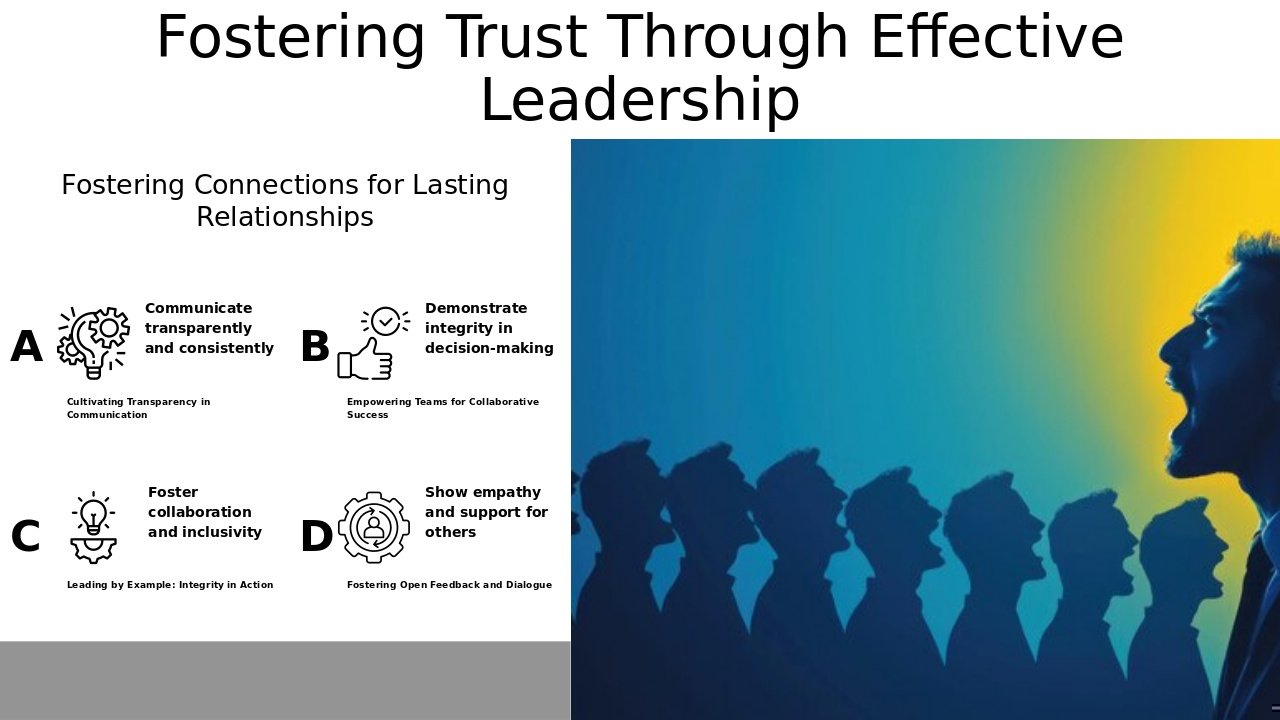 Fostering Trust Through Effective Leadership

Fostering Connections for Lasting Relationships

A

Communicate transparently and consistently

Cultivating Transparency in Communication

B

Demonstrate integrity in decision-making

Empowering Teams for Collaborative Success

C

Foster collaboration and inclusivity

Leading by Example: Integrity in Action

D

Show empathy and support for others

Fostering Open Feedback and Dialogue