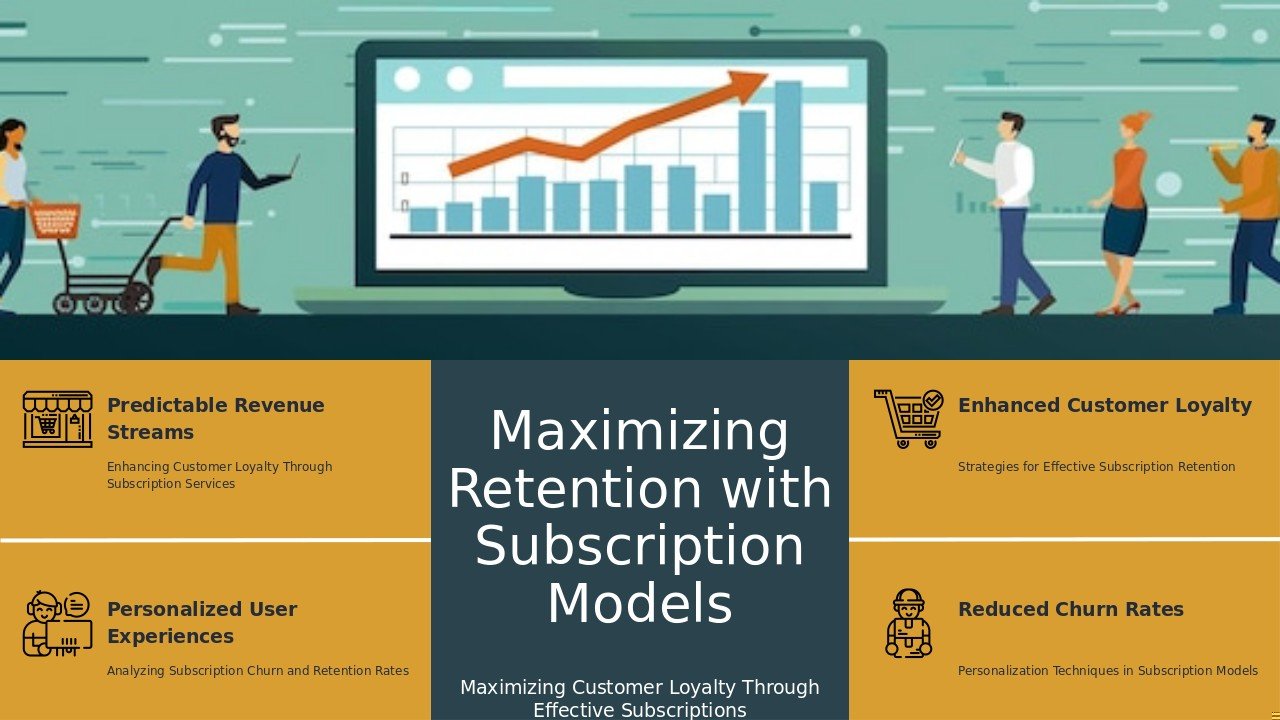 Predictable Revenue Streams

Enhancing Customer Loyalty Through Subscription Services

Personalized User Experiences

Analyzing Subscription Churn and Retention Rates

Maximizing Retention with Subscription Models

Maximizing Customer Loyalty Through Effective Subscriptions

Enhanced Customer Loyalty

Strategies for Effective Subscription Retention

Reduced Churn Rates

Personalization Techniques in Subscription Models