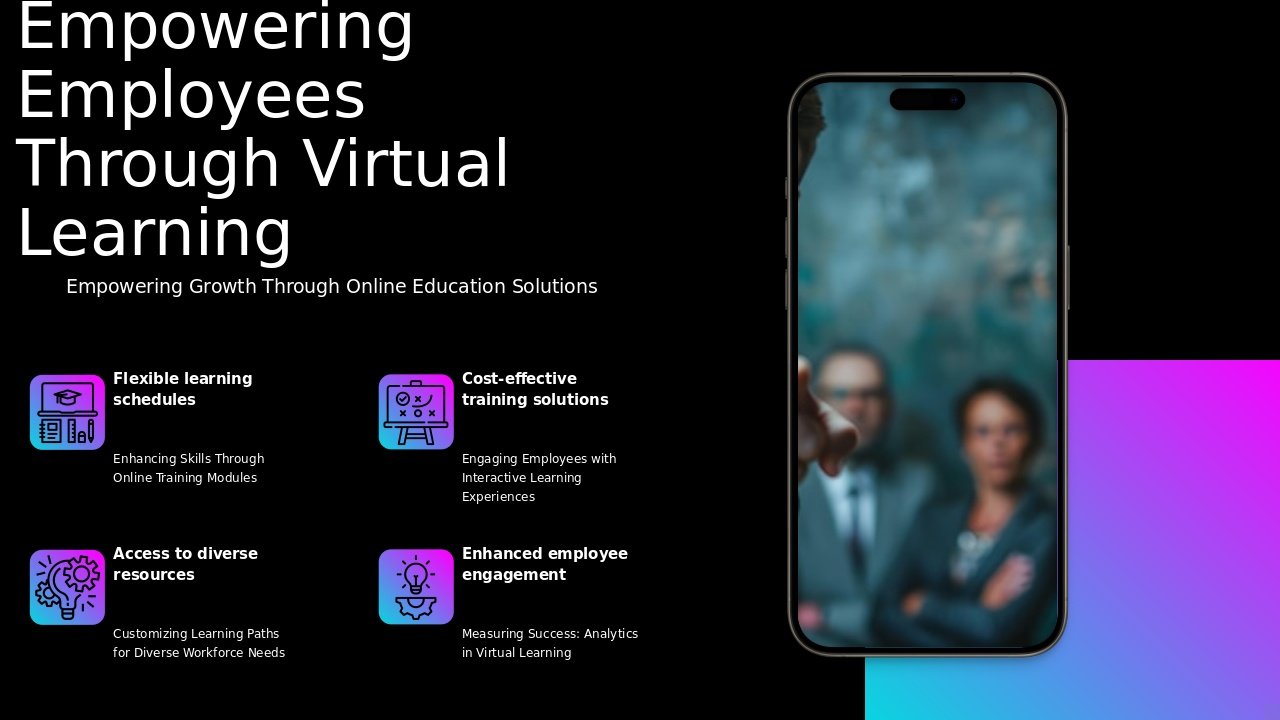 Empowering Employees Through Virtual Learning

Empowering Growth Through Online Education Solutions

Flexible learning schedules

Enhancing Skills Through Online Training Modules

Cost-effective training solutions

Engaging Employees with Interactive Learning Experiences

Access to diverse resources

Customizing Learning Paths for Diverse Workforce Needs

Enhanced employee engagement

Measuring Success: Analytics in Virtual Learning