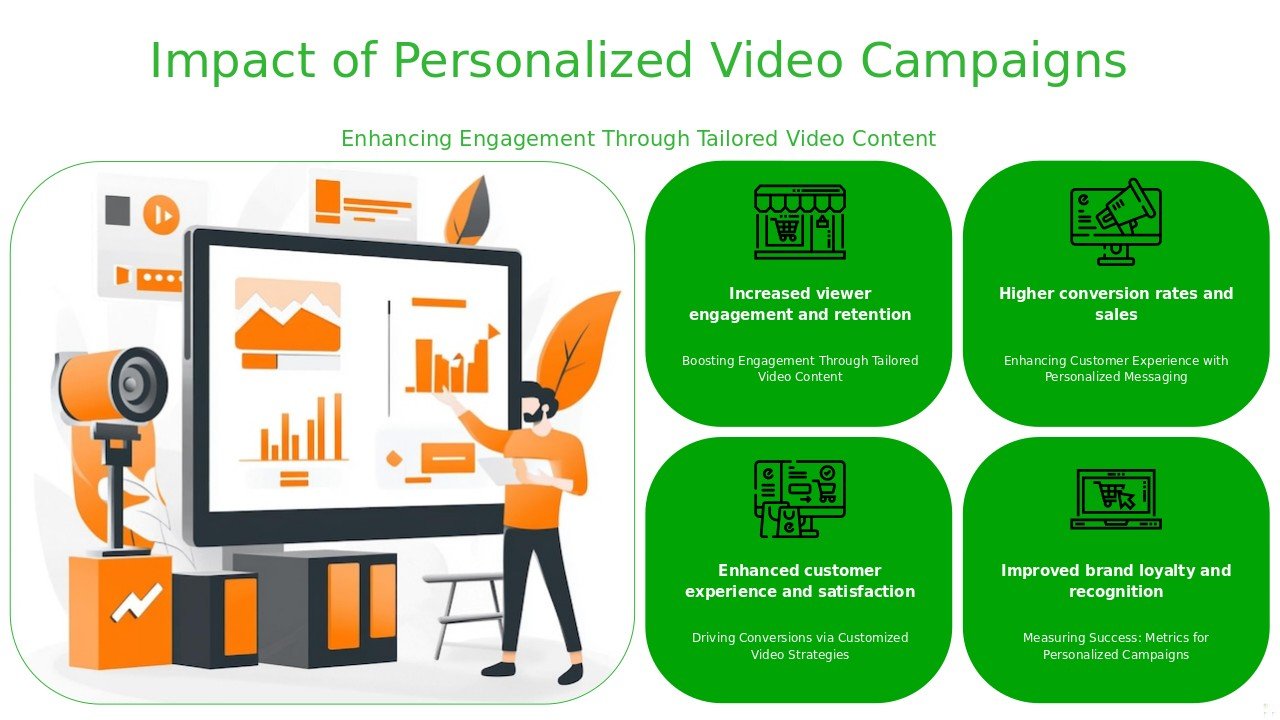 Impact of Personalized Video Campaigns

Enhancing Engagement Through Tailored Video Content

Increased viewer engagement and retention

Boosting Engagement Through Tailored Video Content

Higher conversion rates and sales

Enhancing Customer Experience with Personalized Messaging

Enhanced customer experience and satisfaction

Driving Conversions via Customized Video Strategies

Improved brand loyalty and recognition

Measuring Success: Metrics for Personalized Campaigns