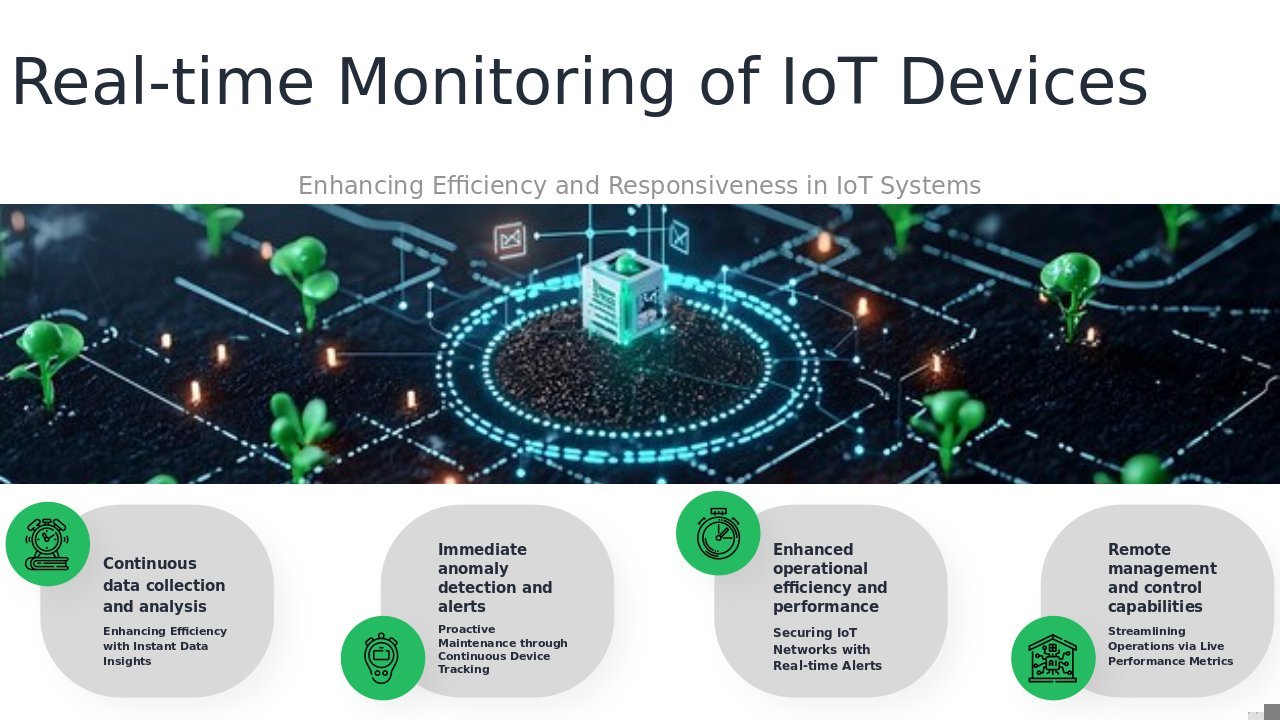 Real-time Monitoring of IoT Devices

Enhancing Efficiency and Responsiveness in IoT Systems

Continuous data collection and analysis

Enhancing Efficiency with Instant Data Insights

Immediate anomaly detection and alerts

Proactive Maintenance through Continuous Device Tracking

Enhanced operational efficiency and performance

Securing IoT Networks with Real-time Alerts

Remote management and control capabilities

Streamlining Operations via Live Performance Metrics