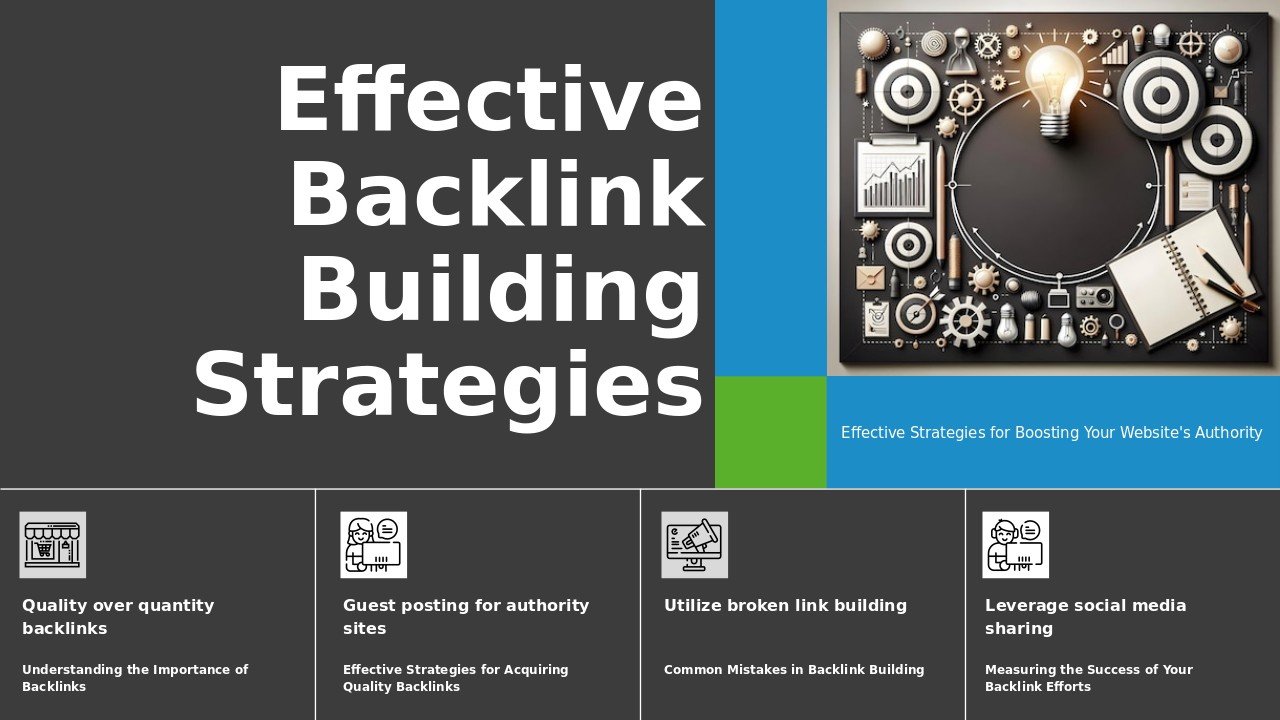 Effective Backlink Building Strategies

Effective Strategies for Boosting Your Website's Authority

Quality over quantity backlinks

Understanding the Importance of Backlinks

Guest posting for authority sites

Effective Strategies for Acquiring Quality Backlinks

Utilize broken link building

Common Mistakes in Backlink Building

Leverage social media sharing

Measuring the Success of Your Backlink Efforts