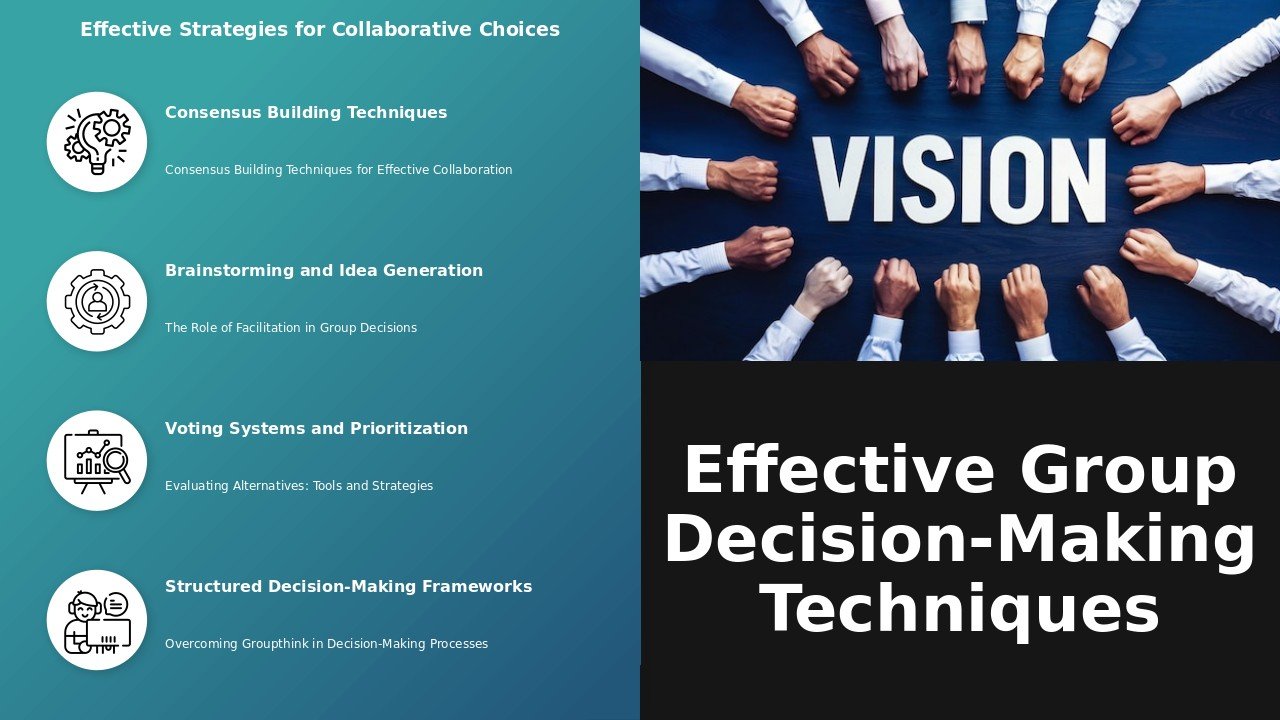 Effective Strategies for Collaborative Choices

Consensus Building Techniques

Consensus Building Techniques for Effective Collaboration

Brainstorming and Idea Generation

The Role of Facilitation in Group Decisions

Voting Systems and Prioritization

Evaluating Alternatives: Tools and Strategies

Structured Decision-Making Frameworks

Overcoming Groupthink in Decision-Making Processes

VISION

Effective Group Decision-Making Techniques