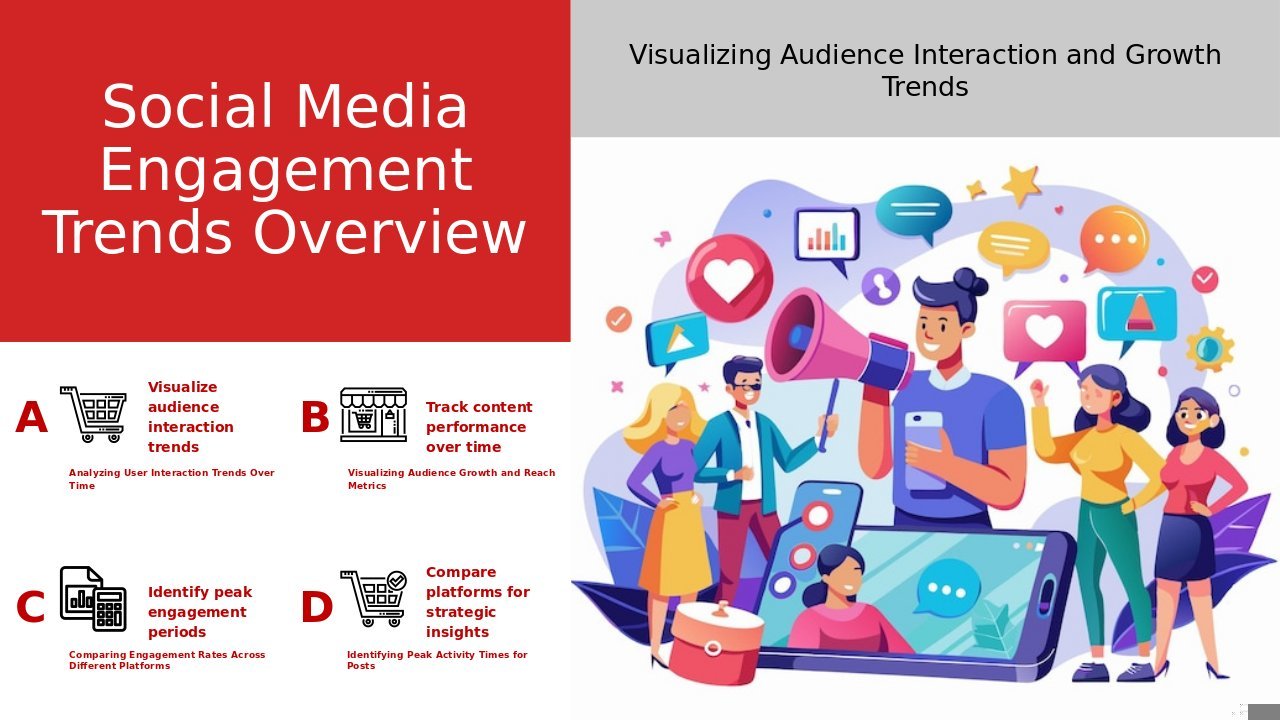 Social Media Engagement Trends Overview

Visualizing Audience Interaction and Growth Trends

A

Visualize audience interaction trends

Analyzing User Interaction Trends Over Time

B

Track content performance over time

Visualizing Audience Growth and Reach Metrics

C

Identify peak engagement periods

Comparing Engagement Rates Across Different Platforms

D

Compare platforms for strategic insights

Identifying Peak Activity Times for Posts