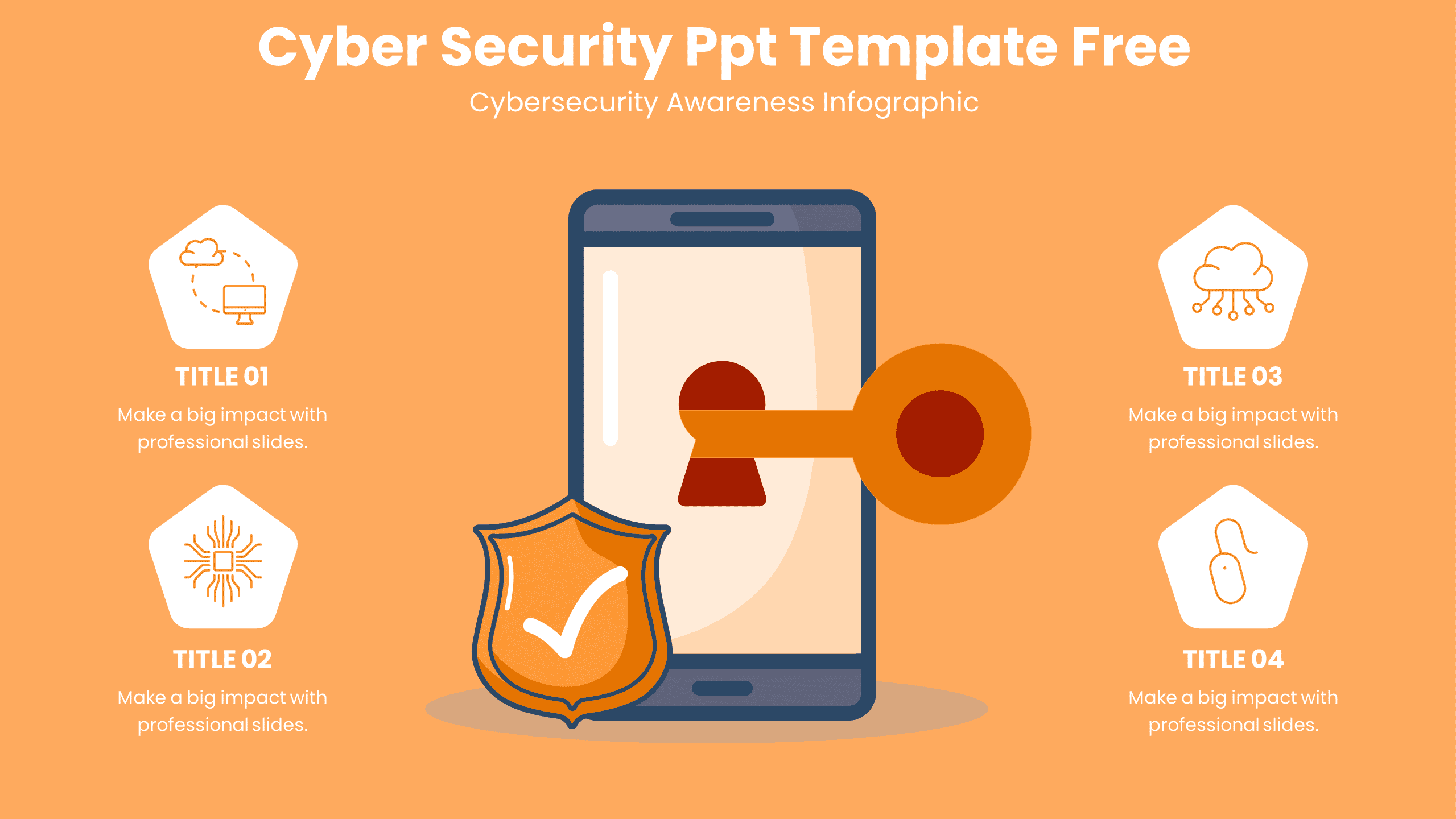 Cyber Security Ppt Template Free

Cybersecurity Awareness Infographic

TITLE 01

Make a big impact with professional slides.

TITLE 02

Make a big impact with professional slides.

TITLE 03

Make a big impact with professional slides.

TITLE 04

Make a big impact with professional slides.