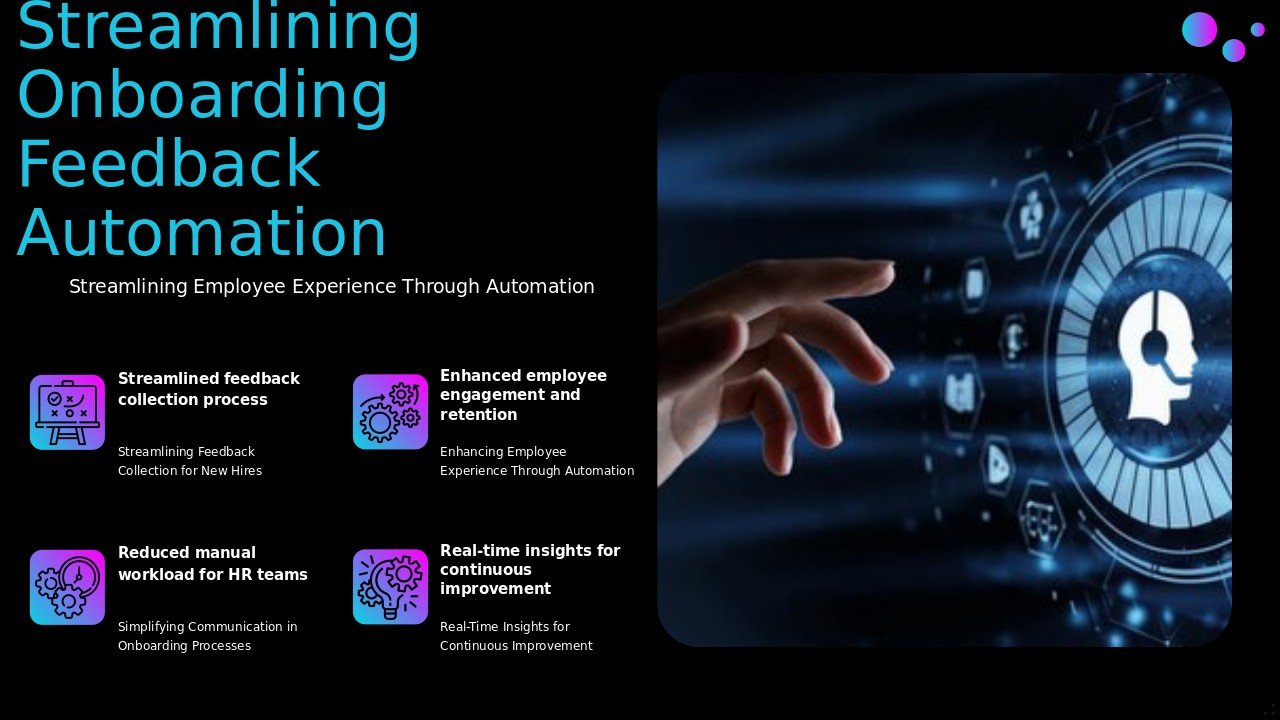 Streamlining Onboarding Feedback Automation

Streamlining Employee Experience Through Automation

Streamlined feedback collection process

Streamlining Feedback Collection for New Hires

Enhanced employee engagement and retention

Enhancing Employee Experience Through Automation

Reduced manual workload for HR teams

Simplifying Communication in Onboarding Processes

Real-time insights for continuous improvement

Real-Time Insights for Continuous Improvement