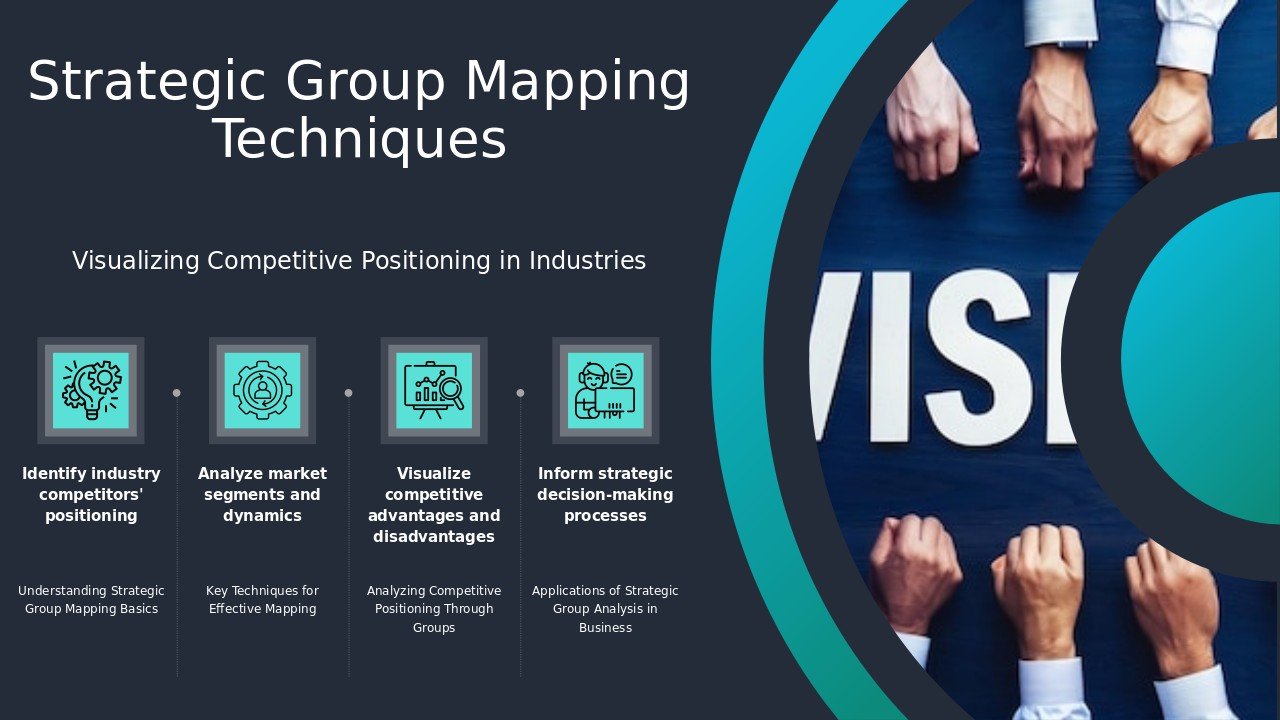 Strategic Group Mapping Techniques

Visualizing Competitive Positioning in Industries

Identify industry competitors' positioning

Understanding Strategic Group Mapping Basics

Analyze market segments and dynamics

Key Techniques for Effective Mapping

Visualize competitive advantages and disadvantages

Analyzing Competitive Positioning Through Groups

Inform strategic decision-making processes

Applications of Strategic Group Analysis in Business

VISI