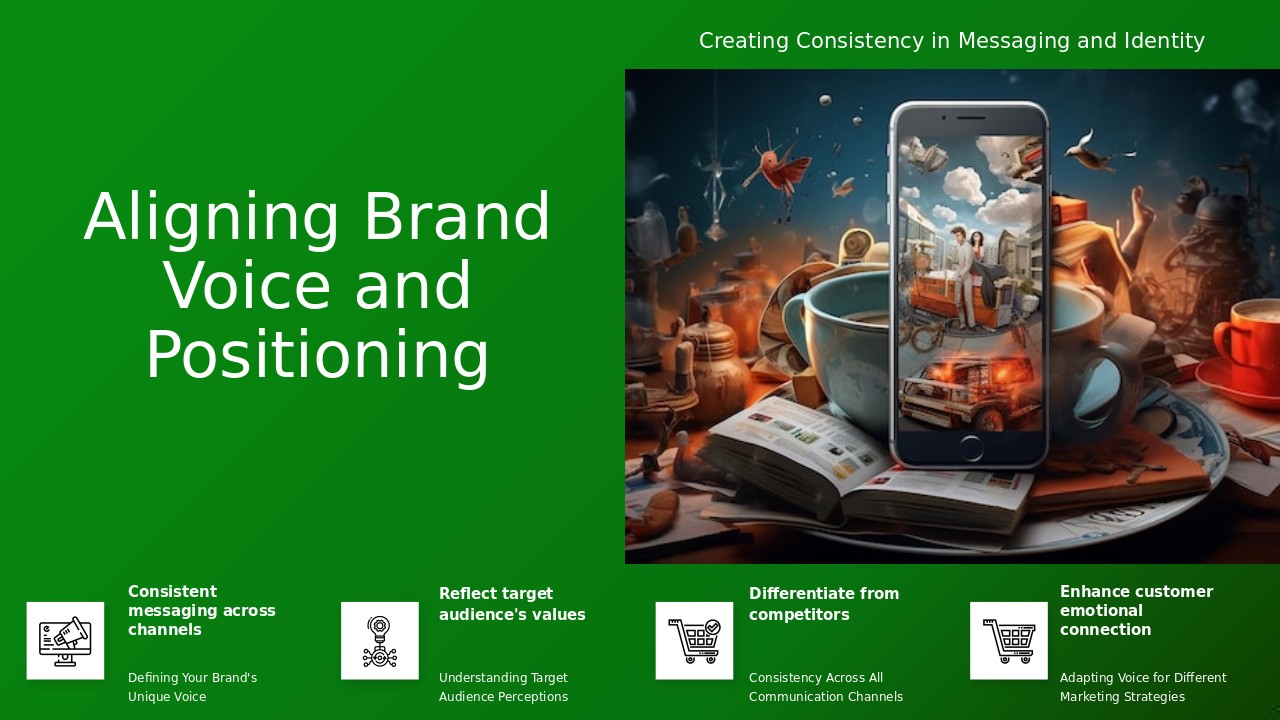 Creating Consistency in Messaging and Identity

Aligning Brand Voice and Positioning

Consistent messaging across channels

Defining Your Brand's Unique Voice

Reflect target audience's values

Understanding Target Audience Perceptions

Differentiate from competitors

Consistency Across All Communication Channels

Enhance customer emotional connection

Adapting Voice for Different Marketing Strategies