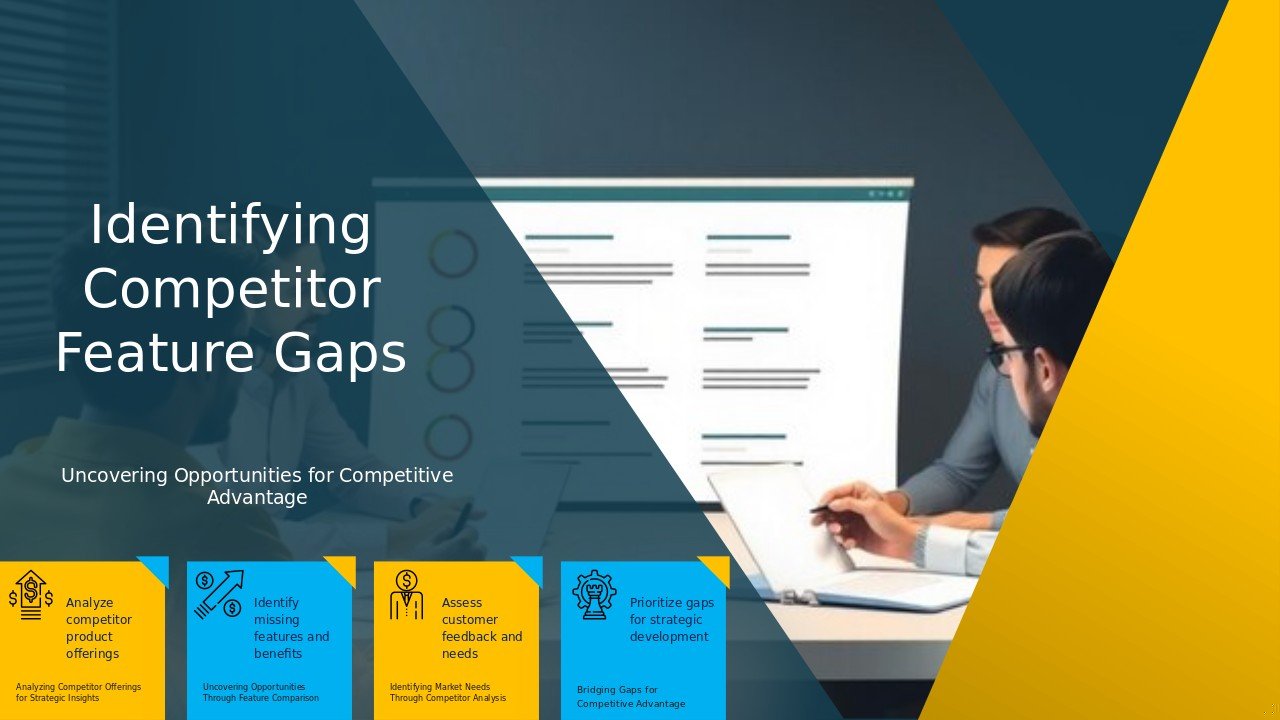 Identifying Competitor Feature Gaps

Uncovering Opportunities for Competitive Advantage

Analyze competitor product offerings

Analyzing Competitor Offerings for Strategic Insights

Identify missing features and benefits

Uncovering Opportunities Through Feature Comparison

Assess customer feedback and needs

Identifying Market Needs Through Competitor Analysis

Prioritize gaps for strategic development

Bridging Gaps for Competitive Advantage