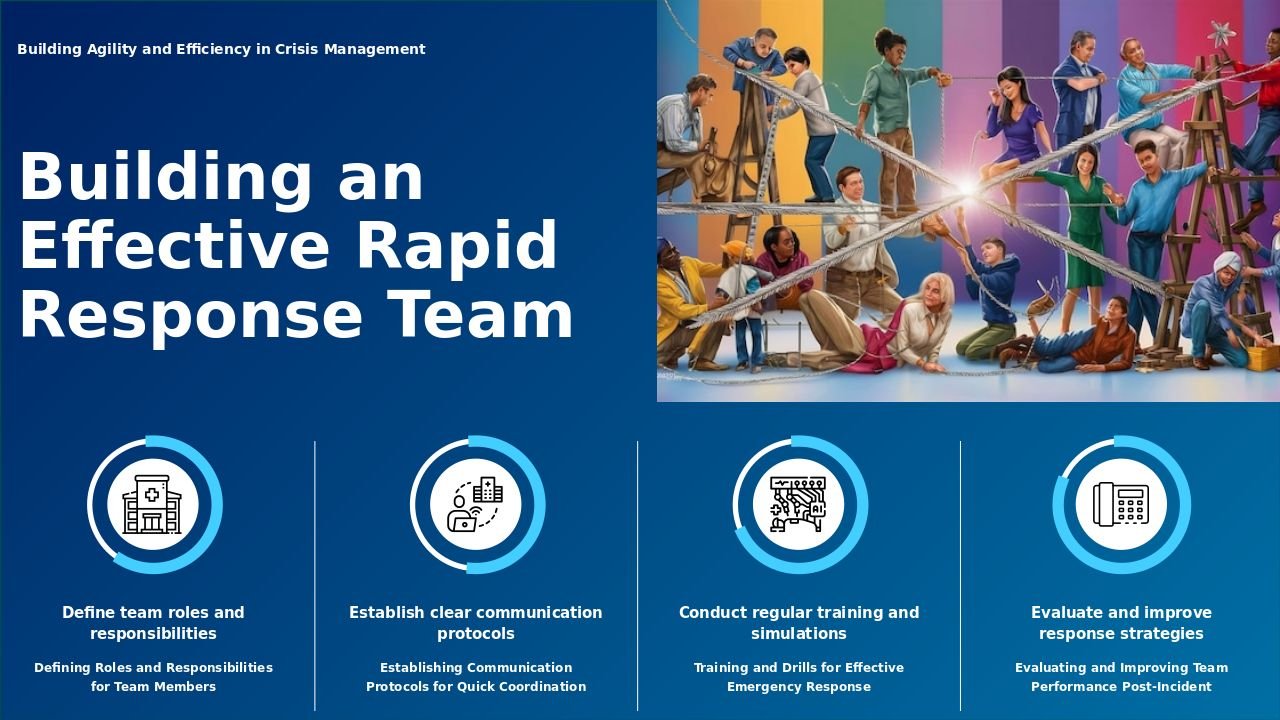 Building Agility and Efficiency in Crisis Management

Building an Effective Rapid Response Team

Define team roles and responsibilities

Defining Roles and Responsibilities for Team Members

Establish clear communication protocols

Establishing Communication Protocols for Quick Coordination

Conduct regular training and simulations

Training and Drills for Effective Emergency Response

Evaluate and improve response strategies

Evaluating and Improving Team Performance Post-Incident