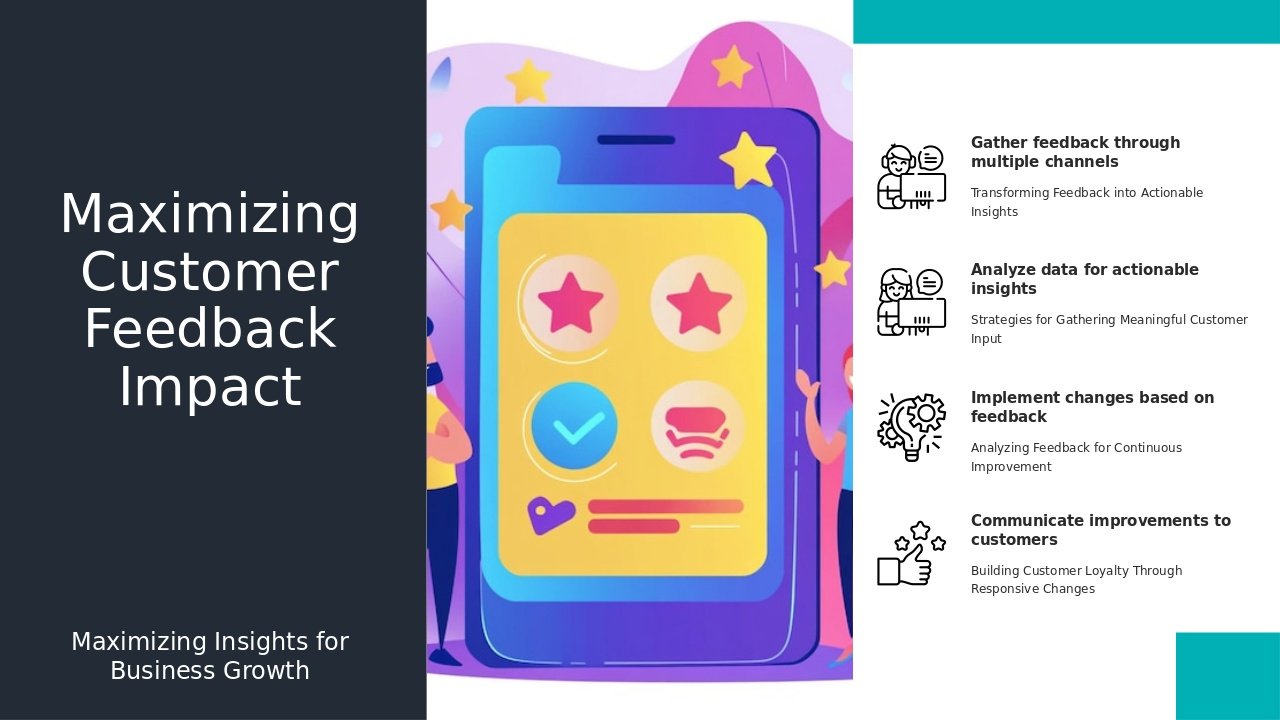 Maximizing Customer Feedback Impact

Maximizing Insights for Business Growth

Gather feedback through multiple channels

Transforming Feedback into Actionable Insights

Analyze data for actionable insights

Strategies for Gathering Meaningful Customer Input

Implement changes based on feedback

Analyzing Feedback for Continuous Improvement

Communicate improvements to customers

Building Customer Loyalty Through Responsive Changes