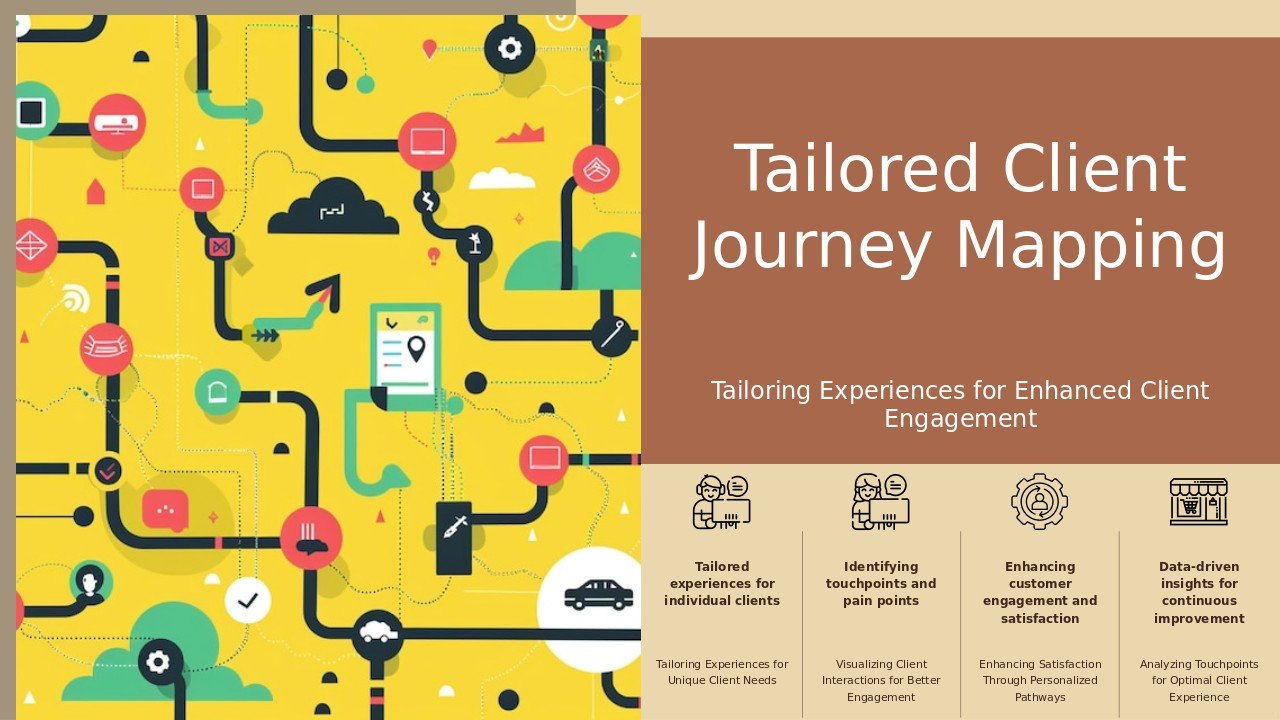 Tailored Client Journey Mapping

Tailoring Experiences for Enhanced Client Engagement

Tailored experiences for individual clients

Tailoring Experiences for Unique Client Needs

Identifying touchpoints and pain points

Visualizing Client Interactions for Better Engagement

Enhancing customer engagement and satisfaction

Enhancing Satisfaction Through Personalized Pathways

Data-driven insights for continuous improvement

Analyzing Touchpoints for Optimal Client Experience