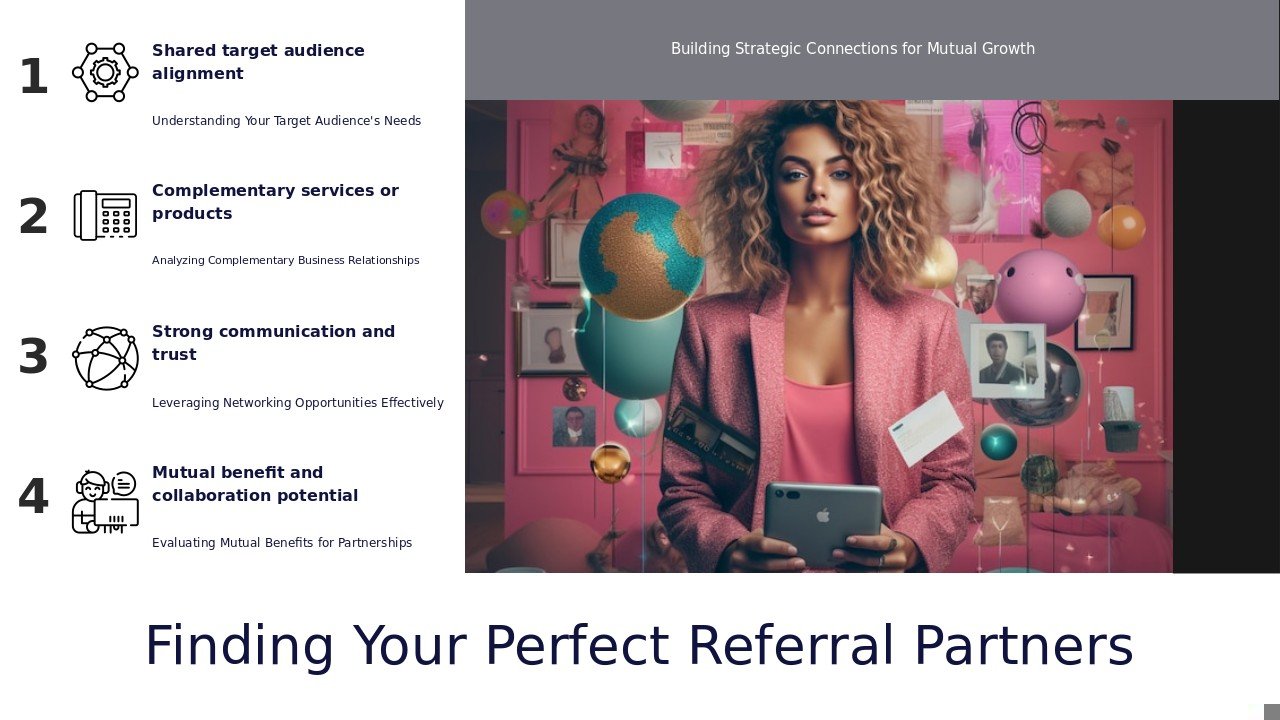 1 Shared target audience alignment

Understanding Your Target Audience's Needs

2 Complementary services or products

Analyzing Complementary Business Relationships

3 Strong communication and trust

Leveraging Networking Opportunities Effectively

4 Mutual benefit and collaboration potential

Evaluating Mutual Benefits for Partnerships

Building Strategic Connections for Mutual Growth

Finding Your Perfect Referral Partners