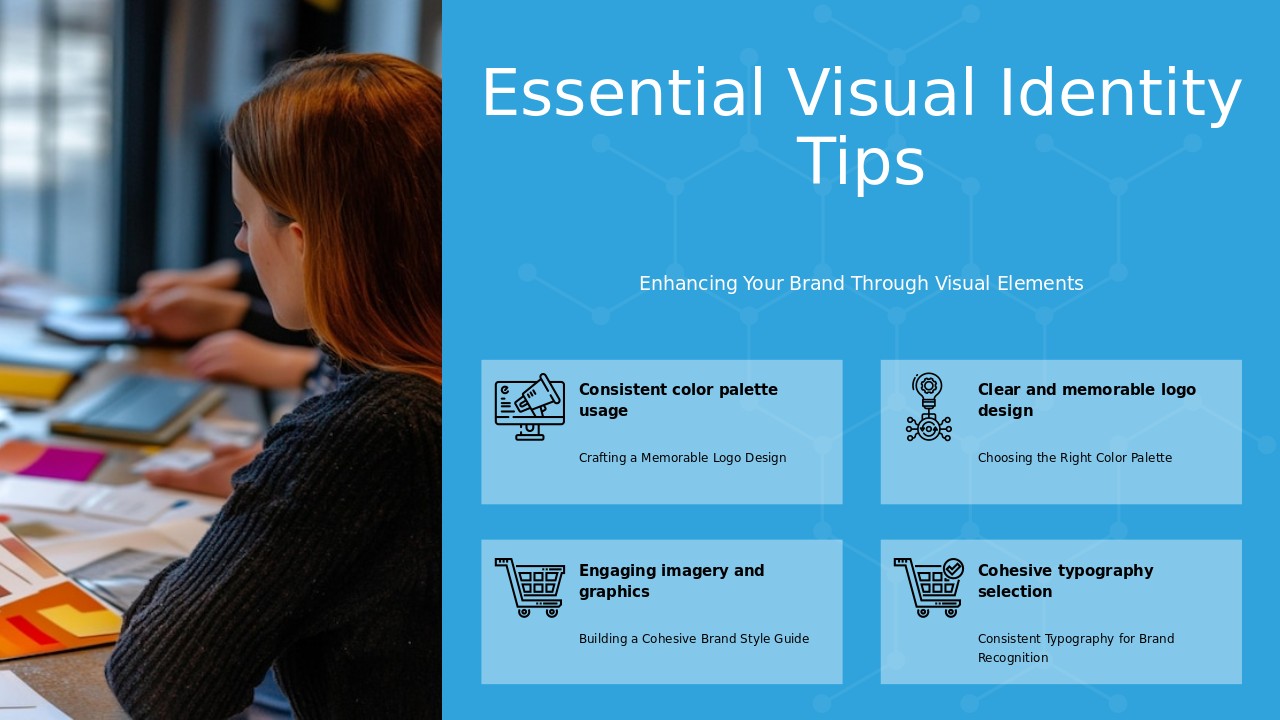 Essential Visual Identity Tips

Enhancing Your Brand Through Visual Elements

Consistent color palette usage

Crafting a Memorable Logo Design

Clear and memorable logo design

Choosing the Right Color Palette

Engaging imagery and graphics

Building a Cohesive Brand Style Guide

Cohesive typography selection

Consistent Typography for Brand Recognition