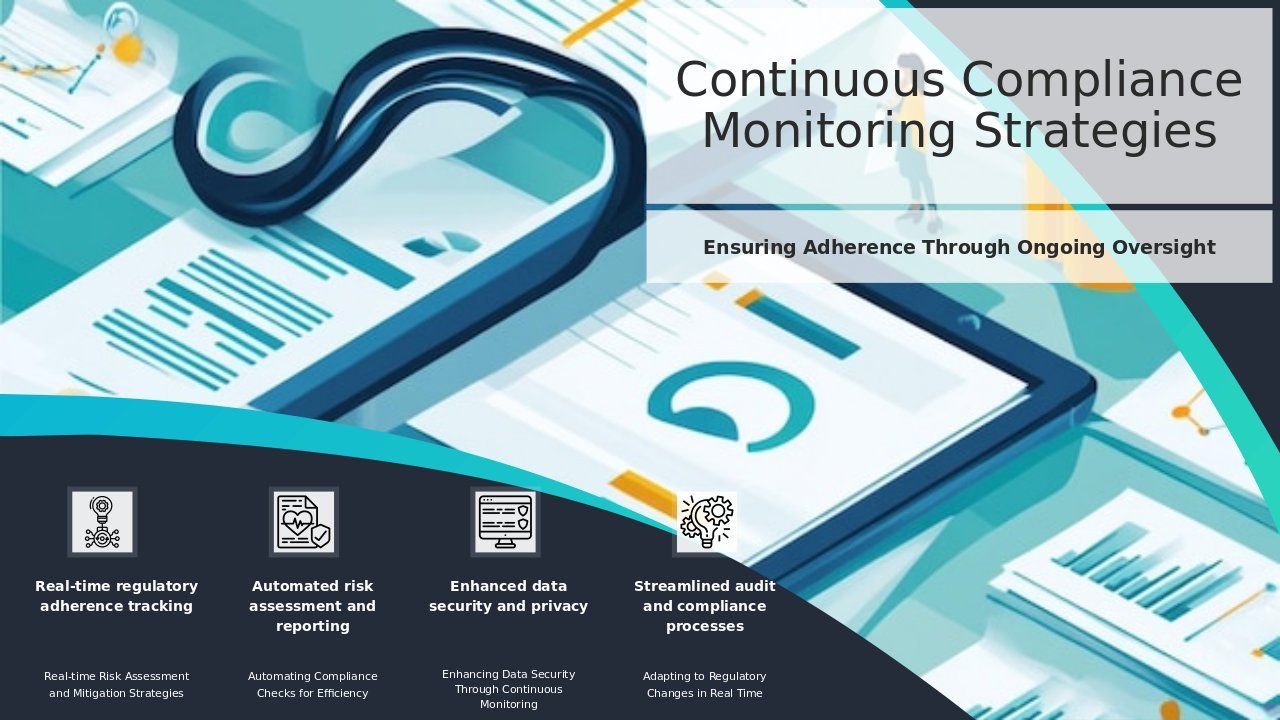 Continuous Compliance Monitoring Strategies

Ensuring Adherence Through Ongoing Oversight

Real-time regulatory adherence tracking

Real-time Risk Assessment and Mitigation Strategies

Automated risk assessment and reporting

Automating Compliance Checks for Efficiency

Enhanced data security and privacy

Enhancing Data Security Through Continuous Monitoring

Streamlined audit and compliance processes

Adapting to Regulatory Changes in Real Time