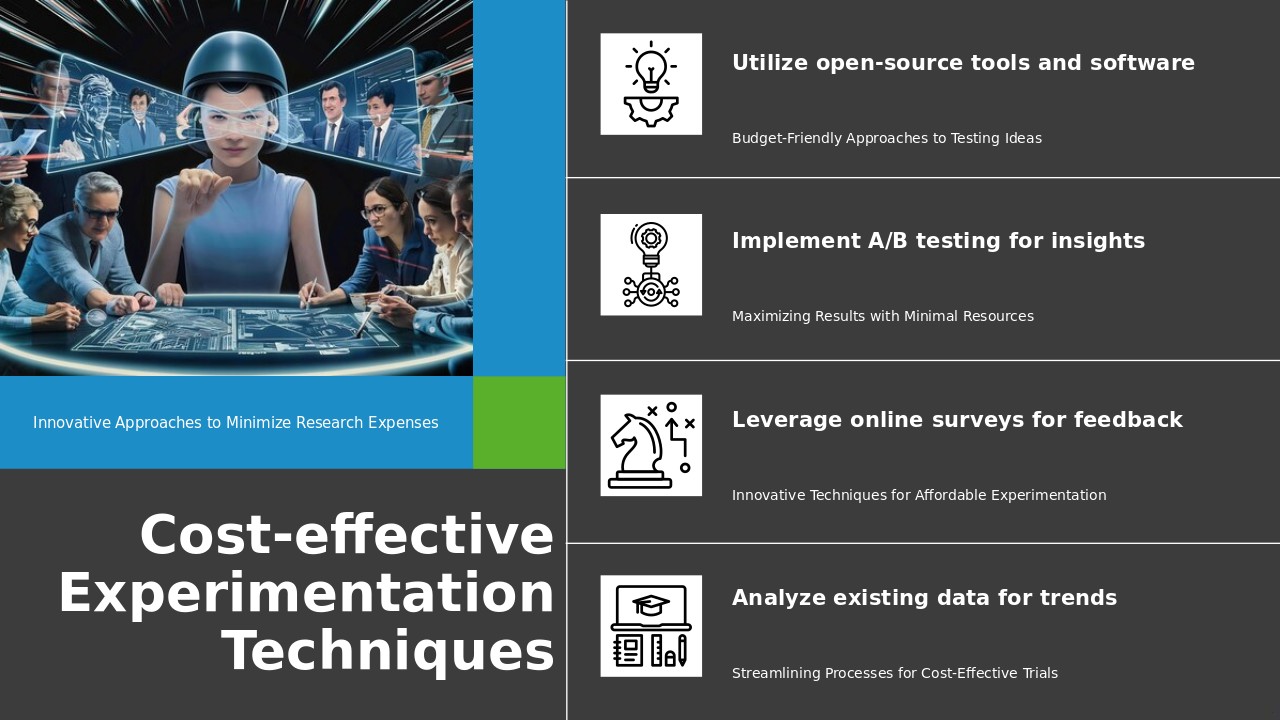 Innovative Approaches to Minimize Research Expenses

Cost-effective Experimentation Techniques

Utilize open-source tools and software

Budget-Friendly Approaches to Testing Ideas

Implement A/B testing for insights

Maximizing Results with Minimal Resources

Leverage online surveys for feedback

Innovative Techniques for Affordable Experimentation

Analyze existing data for trends

Streamlining Processes for Cost-Effective Trials