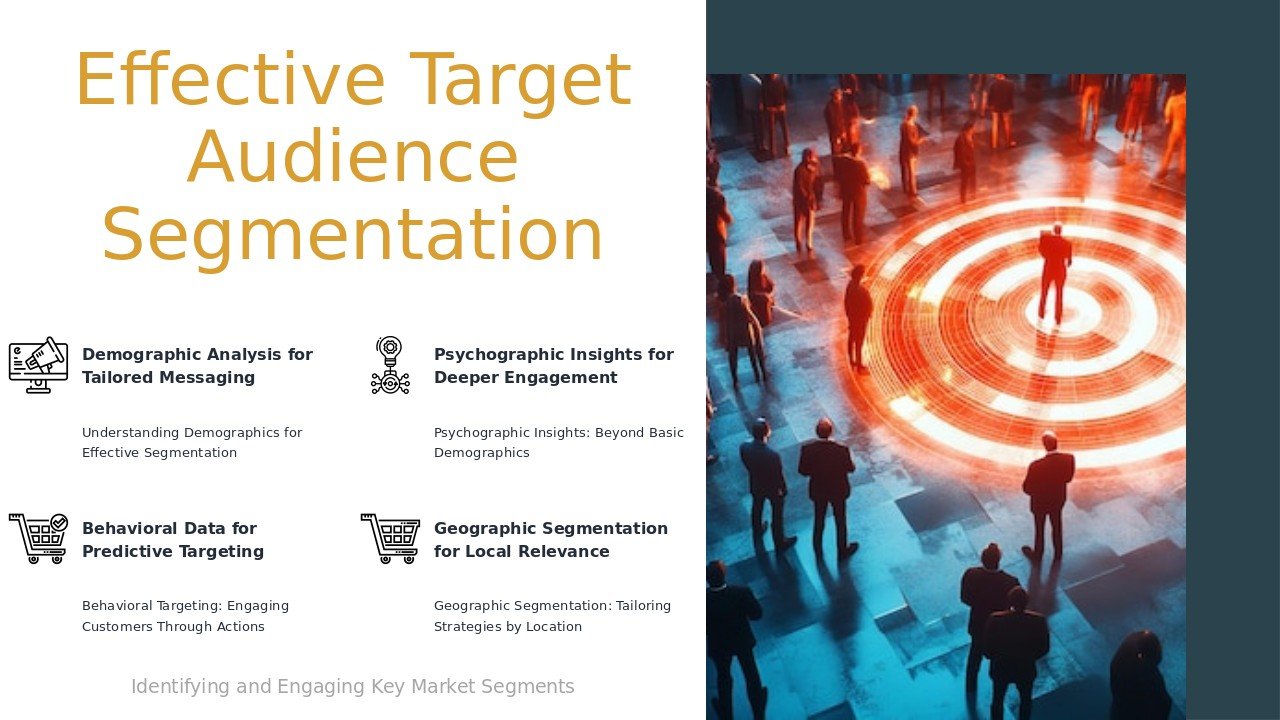 Effective Target Audience Segmentation

Demographic Analysis for Tailored Messaging

Understanding Demographics for Effective Segmentation

Psychographic Insights for Deeper Engagement

Psychographic Insights: Beyond Basic Demographics

Behavioral Data for Predictive Targeting

Behavioral Targeting: Engaging Customers Through Actions

Geographic Segmentation for Local Relevance

Geographic Segmentation: Tailoring Strategies by Location

Identifying and Engaging Key Market Segments