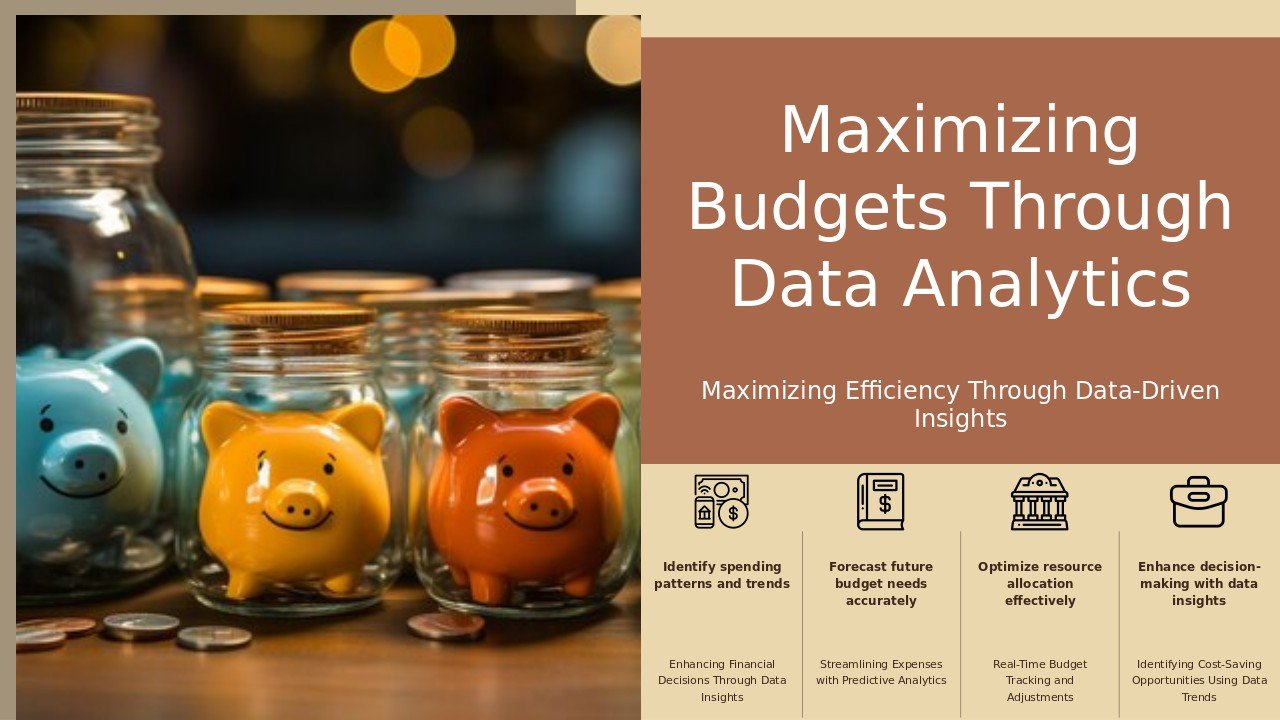 Maximizing Budgets Through Data Analytics

Maximizing Efficiency Through Data-Driven Insights

Identify spending patterns and trends

Enhancing Financial Decisions Through Data Insights

Forecast future budget needs accurately

Streamlining Expenses with Predictive Analytics

Optimize resource allocation effectively

Real-Time Budget Tracking and Adjustments

Enhance decision-making with data insights

Identifying Cost-Saving Opportunities Using Data Trends