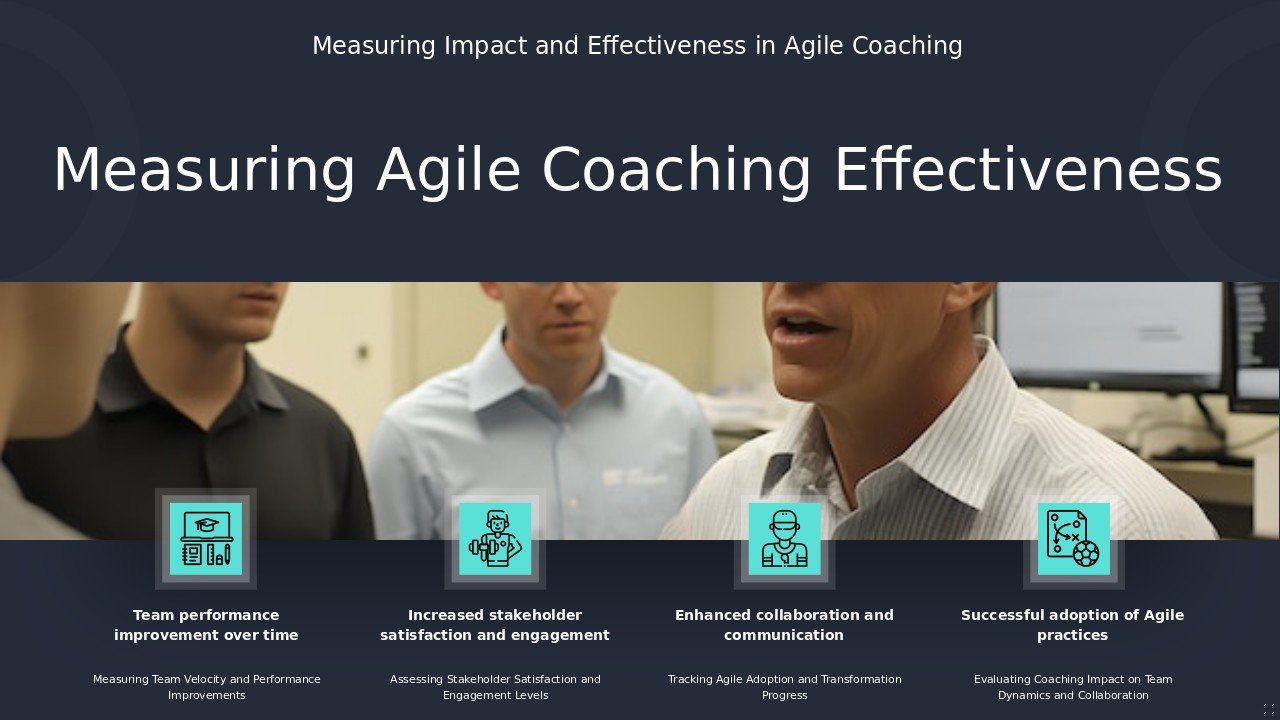 Measuring Impact and Effectiveness in Agile Coaching

Measuring Agile Coaching Effectiveness

Team performance improvement over time

Measuring Team Velocity and Performance Improvements

Increased stakeholder satisfaction and engagement

Assessing Stakeholder Satisfaction and Engagement Levels

Enhanced collaboration and communication

Tracking Agile Adoption and Transformation Progress

Successful adoption of Agile practices

Evaluating Coaching Impact on Team Dynamics and Collaboration