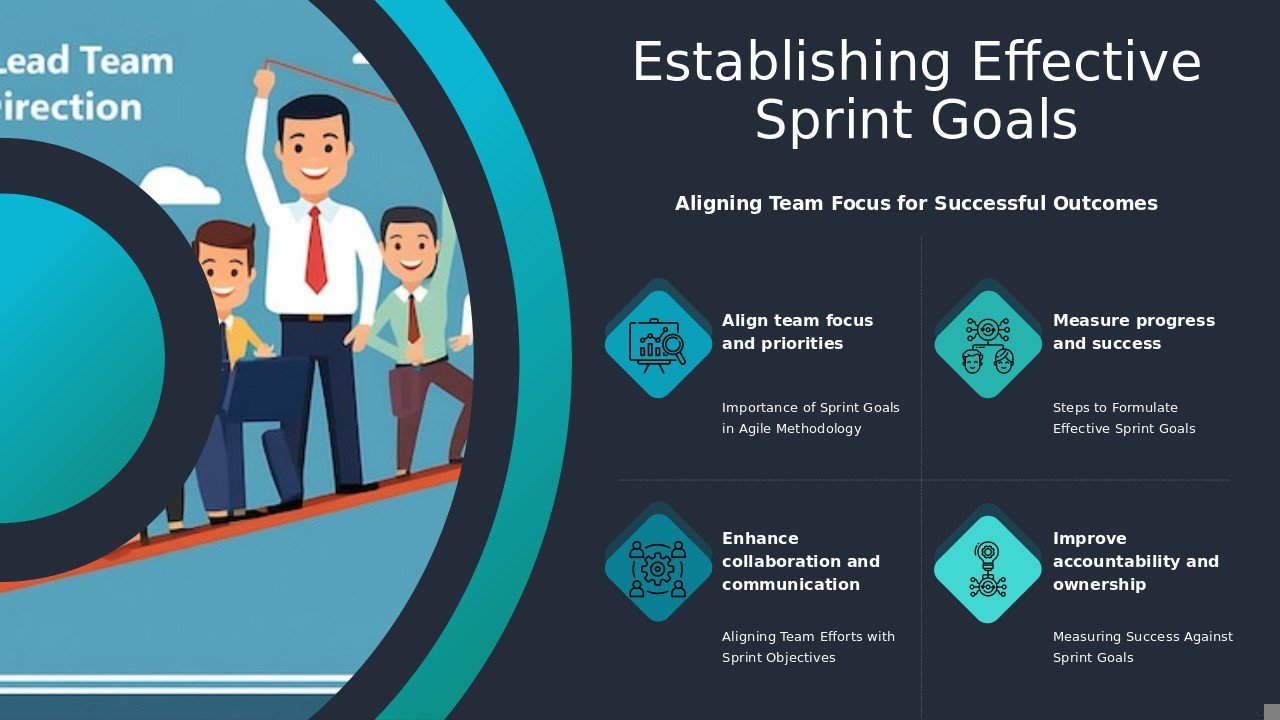 Lead Team
irection

Establishing Effective Sprint Goals

Aligning Team Focus for Successful Outcomes

Align team focus and priorities

Importance of Sprint Goals in Agile Methodology

Measure progress and success

Steps to Formulate Effective Sprint Goals

Enhance collaboration and communication

Aligning Team Efforts with Sprint Objectives

Improve accountability and ownership

Measuring Success Against Sprint Goals