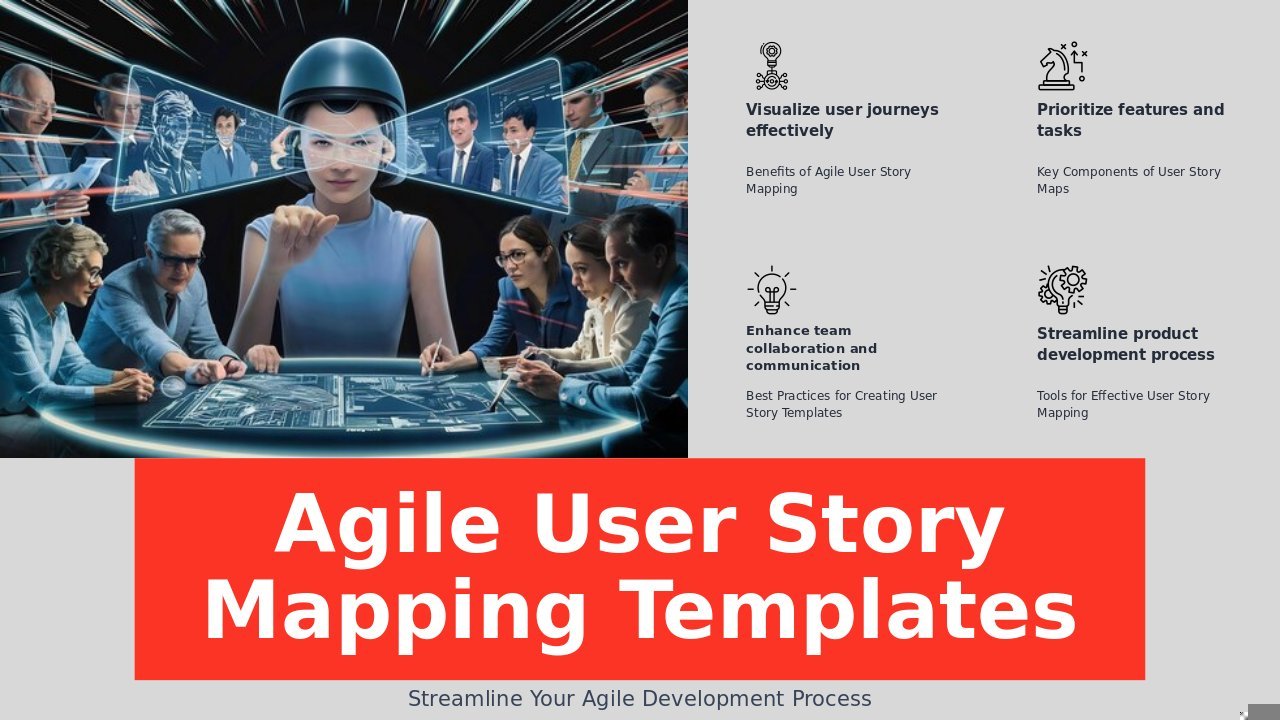 Visualize user journeys effectively

Benefits of Agile User Story Mapping

Prioritize features and tasks

Key Components of User Story Maps

Enhance team collaboration and communication

Best Practices for Creating User Story Templates

Streamline product development process

Tools for Effective User Story Mapping

Agile User Story Mapping Templates

Streamline Your Agile Development Process