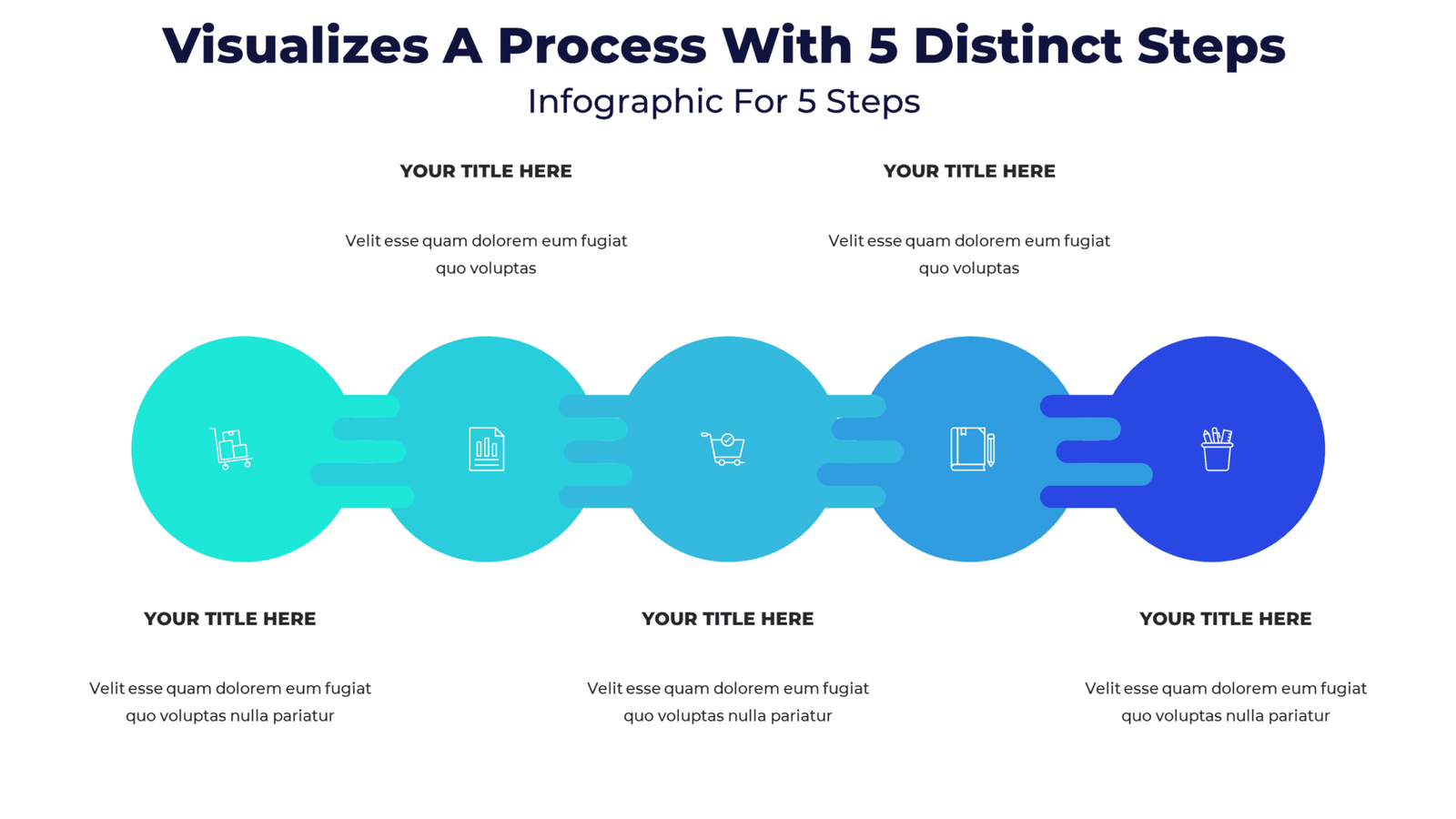 Visualizes A Process With 5 Distinct Steps

Infographic For 5 Steps

YOUR TITLE HERE

Velit esse quam dolorem eum fugiat quo voluptas

YOUR TITLE HERE

Velit esse quam dolorem eum fugiat quo voluptas

YOUR TITLE HERE

Velit esse quam dolorem eum fugiat quo voluptas nulla pariatur

YOUR TITLE HERE

Velit esse quam dolorem eum fugiat quo voluptas nulla pariatur

YOUR TITLE HERE

Velit esse quam dolorem eum fugiat quo voluptas nulla pariatur