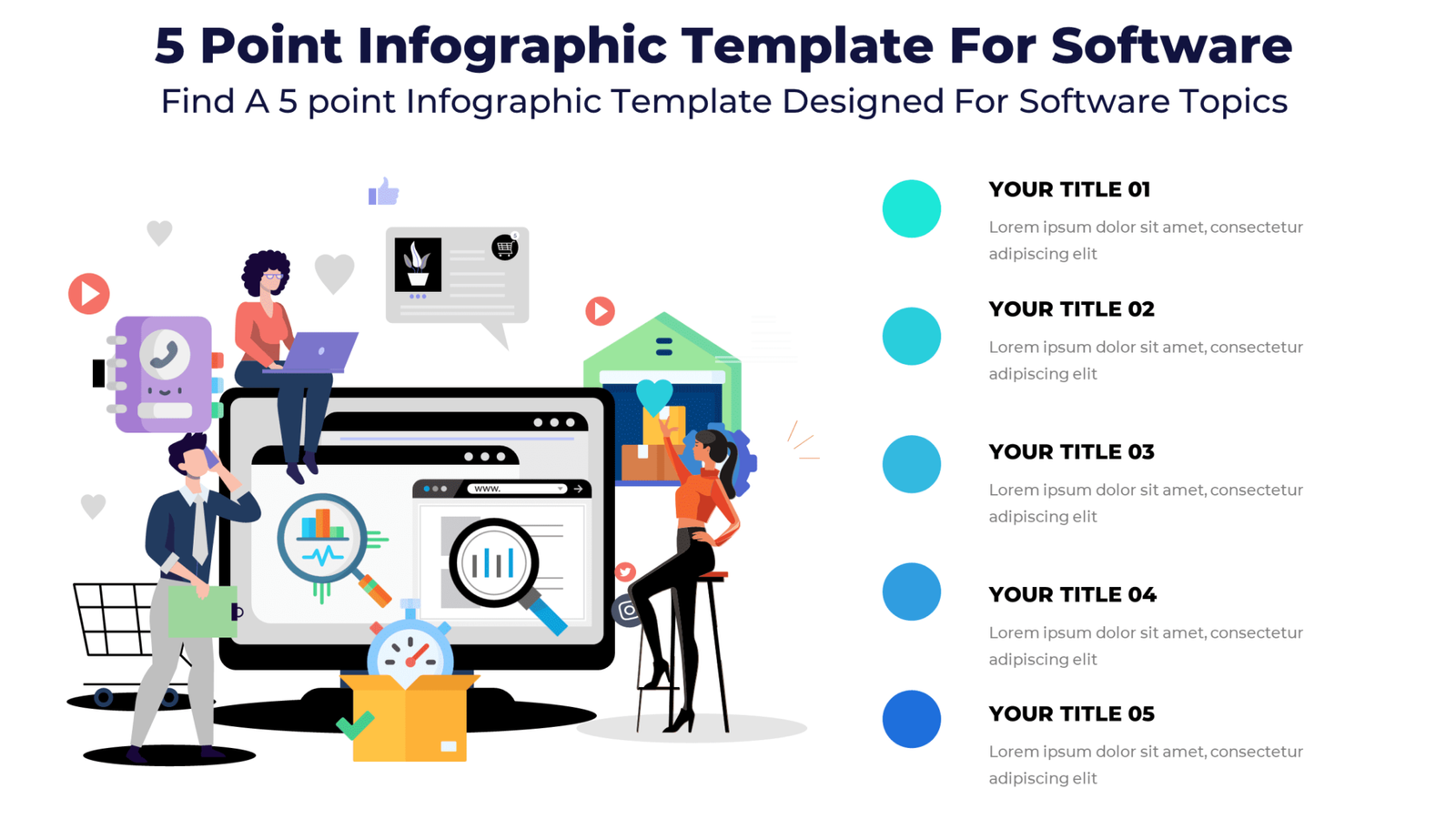 5 Point Infographic Template For Software

Find A 5 point Infographic Template Designed For Software Topics

www.

YOUR TITLE 01
Lorem ipsum dolor sit amet, consectetur adipiscing elit

YOUR TITLE 02
Lorem ipsum dolor sit amet, consectetur adipiscing elit

YOUR TITLE 03
Lorem ipsum dolor sit amet, consectetur adipiscing elit

YOUR TITLE 04
Lorem ipsum dolor sit amet, consectetur adipiscing elit

YOUR TITLE 05
Lorem ipsum dolor sit amet, consectetur adipiscing elit