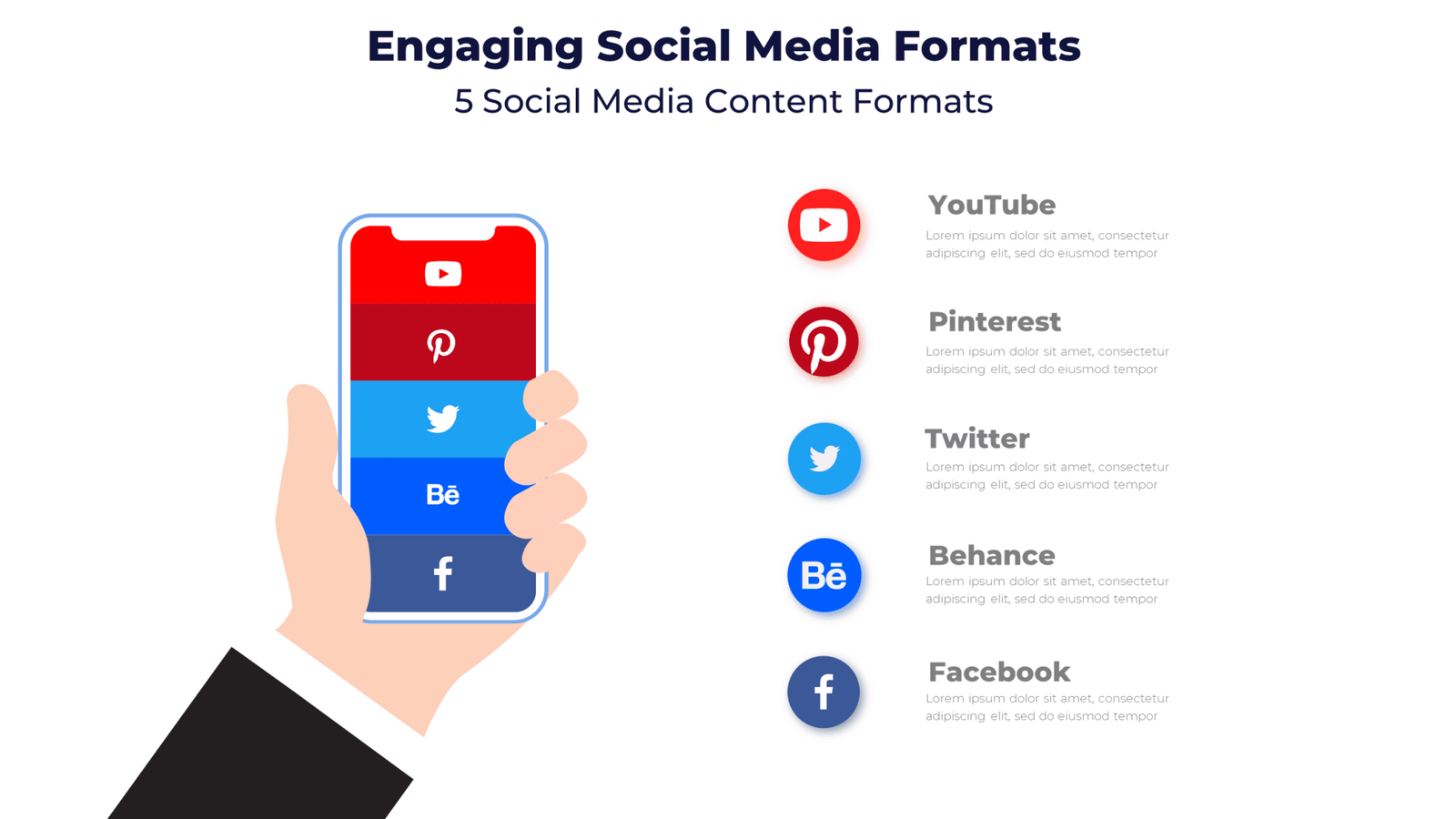 Engaging Social Media Formats

5 Social Media Content Formats

Bē

f

YouTube
Lorem ipsum dolor sit amet, consectetur adipiscing elit, sed do eiusmod tempor

Pinterest
Lorem ipsum dolor sit amet, consectetur adipiscing elit, sed do eiusmod tempor

Twitter
Lorem ipsum dolor sit amet, consectetur adipiscing elit, sed do eiusmod tempor

Bē

Behance
Lorem ipsum dolor sit amet, consectetur adipiscing elit, sed do eiusmod tempor

f

Facebook
Lorem ipsum dolor sit amet, consectetur adipiscing elit, sed do eiusmod tempor