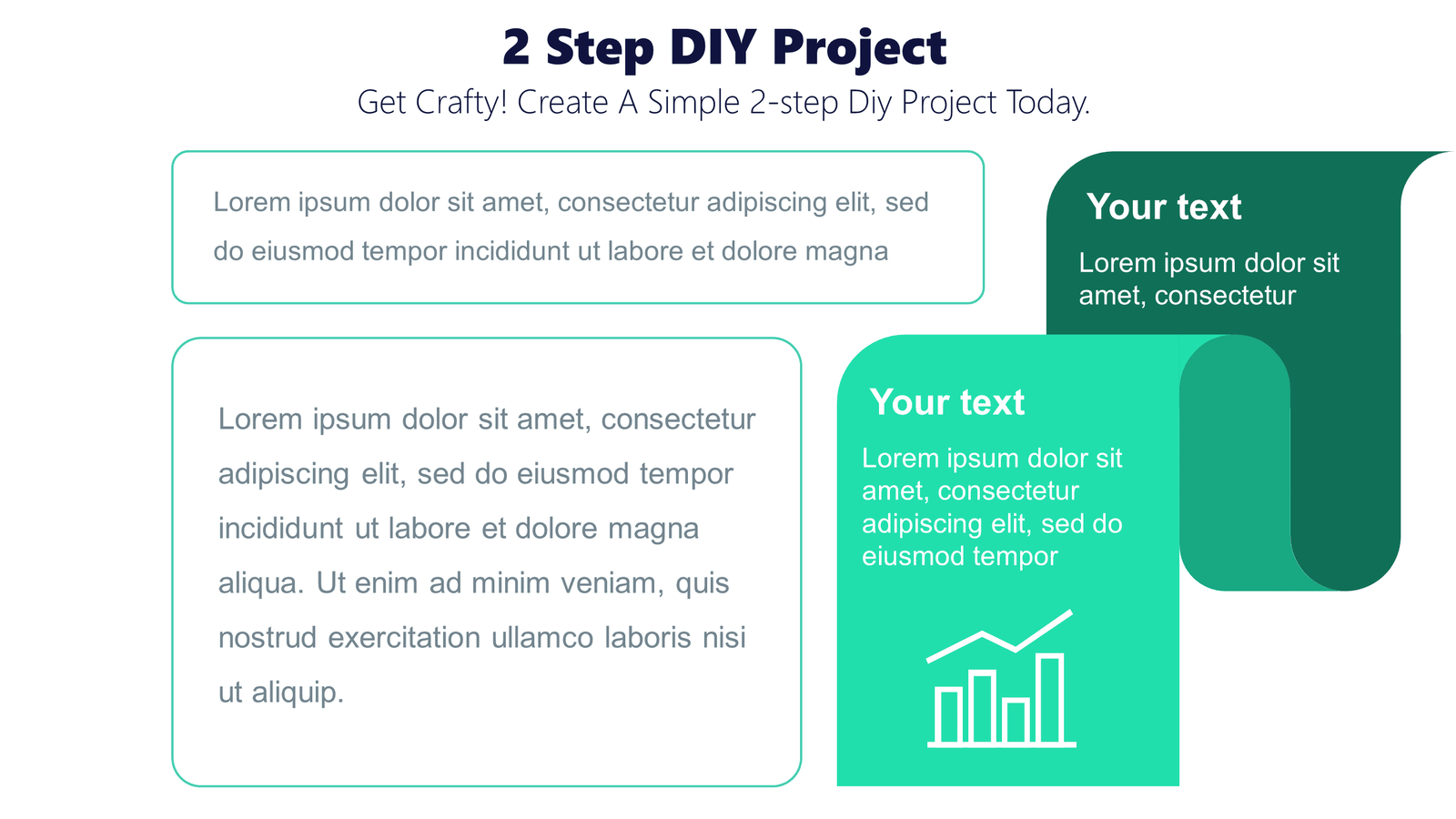 2 Step DIY Project

Get Crafty! Create A Simple 2-step Diy Project Today.

Lorem ipsum dolor sit amet, consectetur adipiscing elit, sed do eiusmod tempor incididunt ut labore et dolore magna

Lorem ipsum dolor sit amet, consectetur adipiscing elit, sed do eiusmod tempor incididunt ut labore et dolore magna aliqua. Ut enim ad minim veniam, quis nostrud exercitation ullamco laboris nisi ut aliquip.

Your text

Lorem ipsum dolor sit amet, consectetur

Your text

Lorem ipsum dolor sit amet, consectetur adipiscing elit, sed do eiusmod tempor