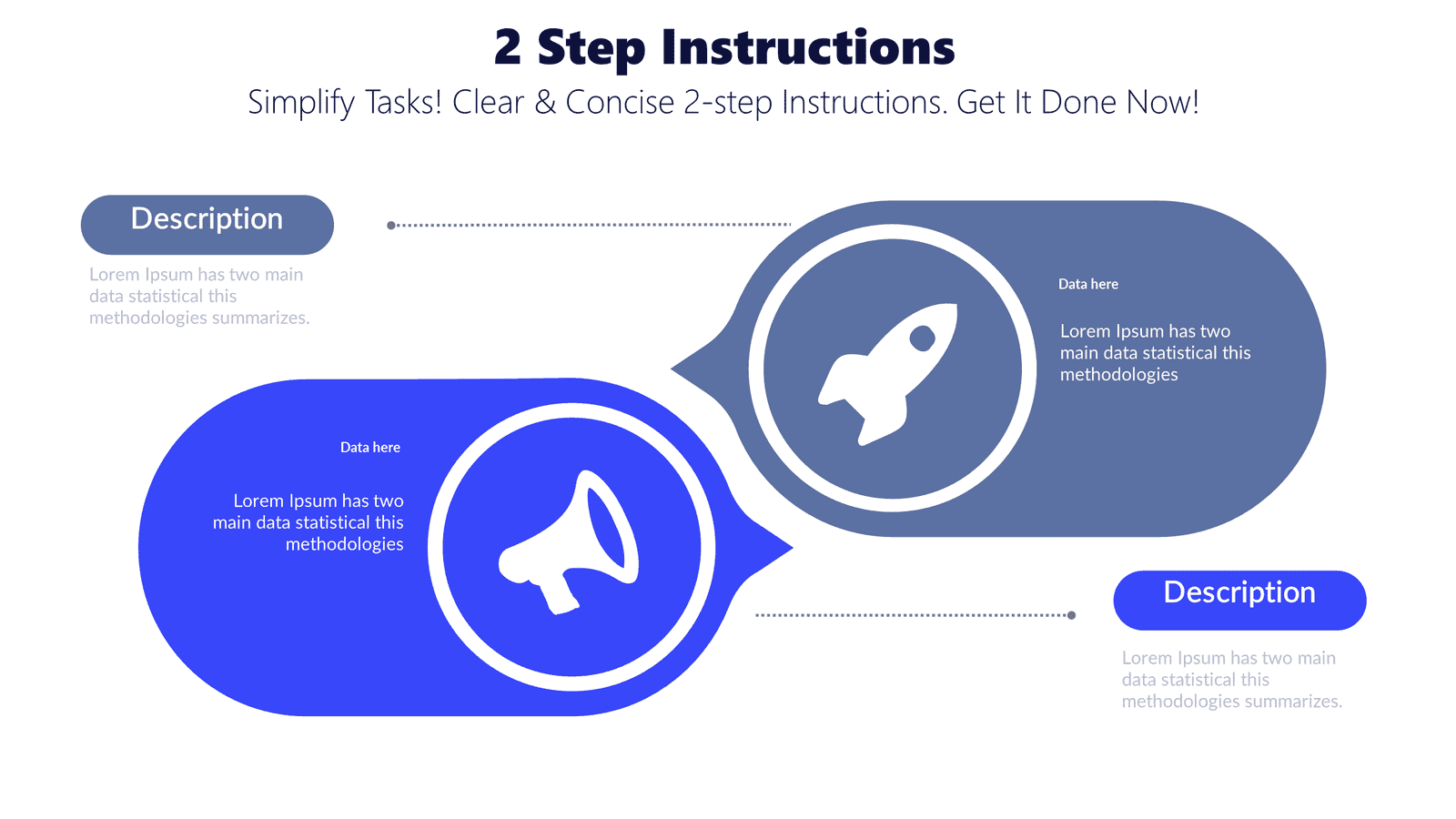 2 Step Instructions

Simplify Tasks! Clear & Concise 2-step Instructions. Get It Done Now!

Description

Lorem Ipsum has two main data statistical this methodologies summarizes.

Data here

Lorem Ipsum has two main data statistical this methodologies

Data here

Lorem Ipsum has two main data statistical this methodologies

Description

Lorem Ipsum has two main data statistical this methodologies summarizes.