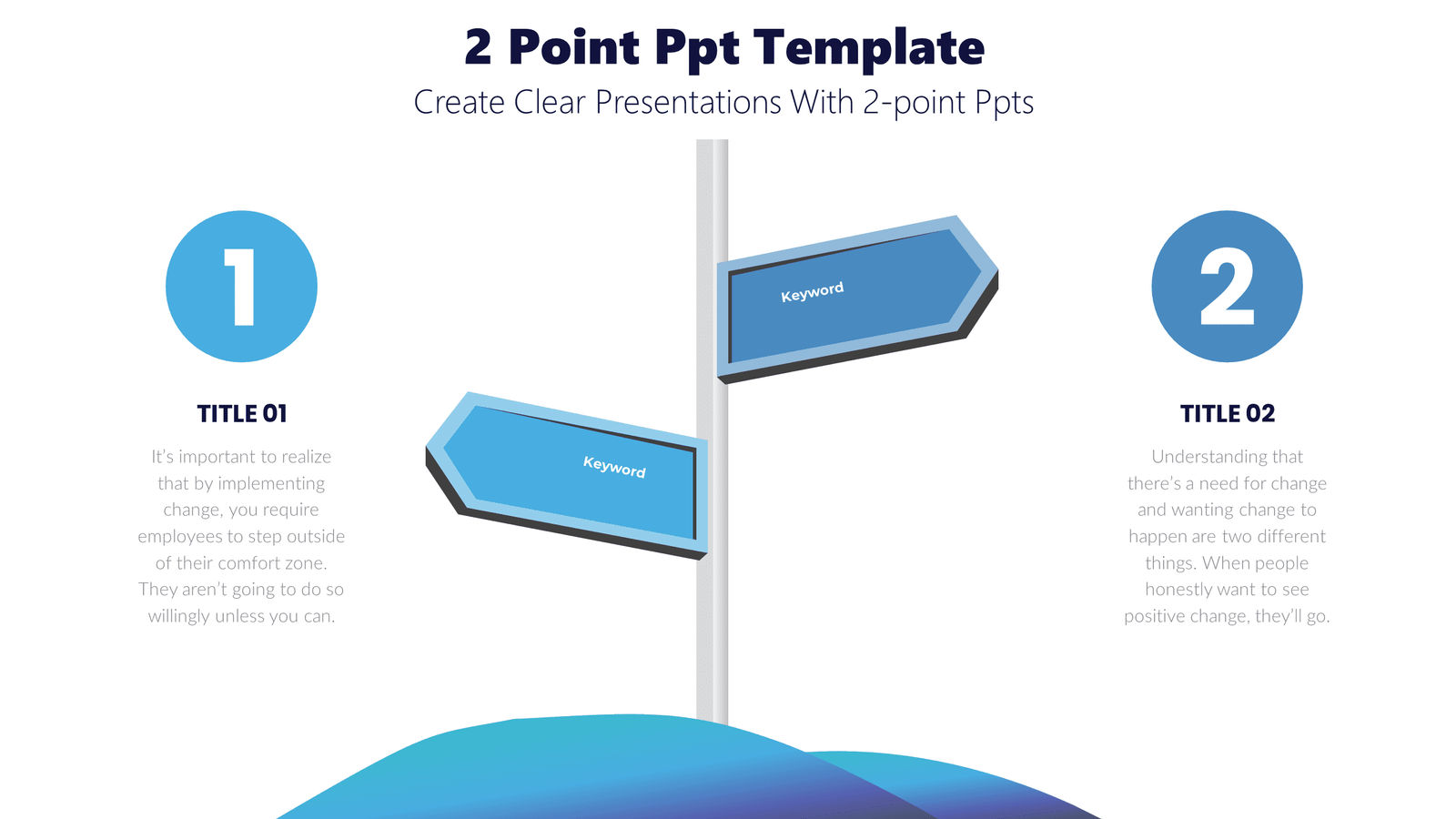 2 Point Ppt Template

Create Clear Presentations With 2-point Ppts

1

TITLE 01

It's important to realize that by implementing change, you require employees to step outside of their comfort zone. They aren't going to do so willingly unless you can.

Keyword

Keyword

2

TITLE 02

Understanding that there's a need for change and wanting change to happen are two different things. When people honestly want to see positive change, they'll go.