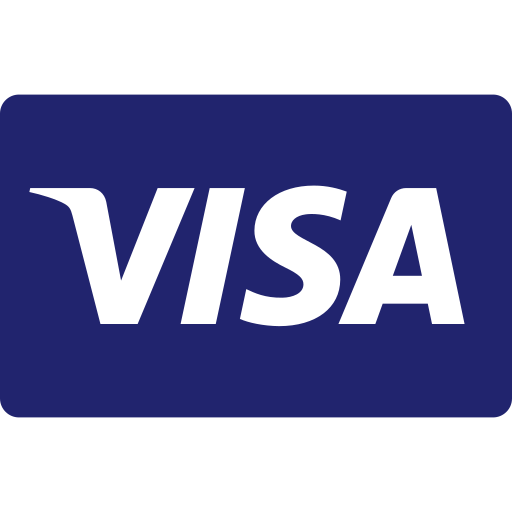 VISA