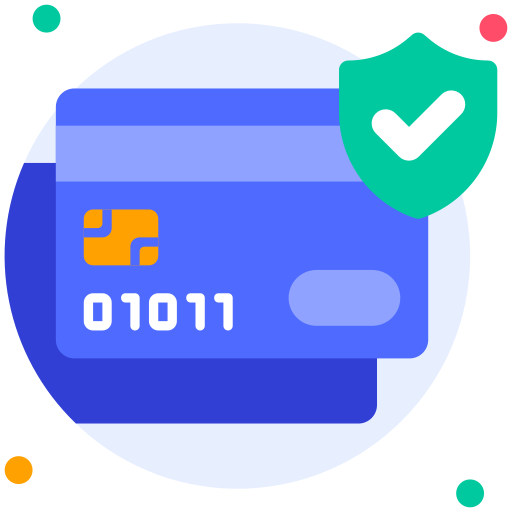 01011