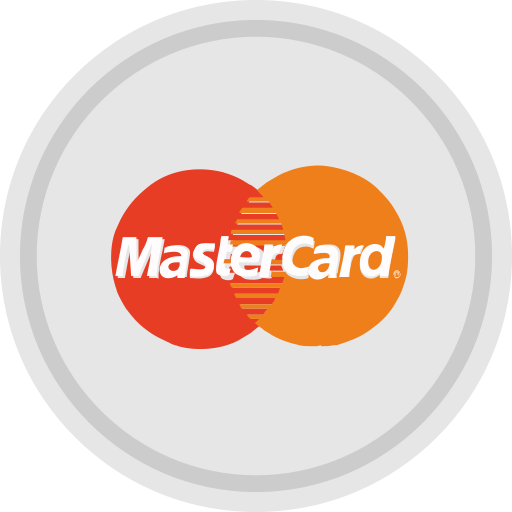 MasterCard®