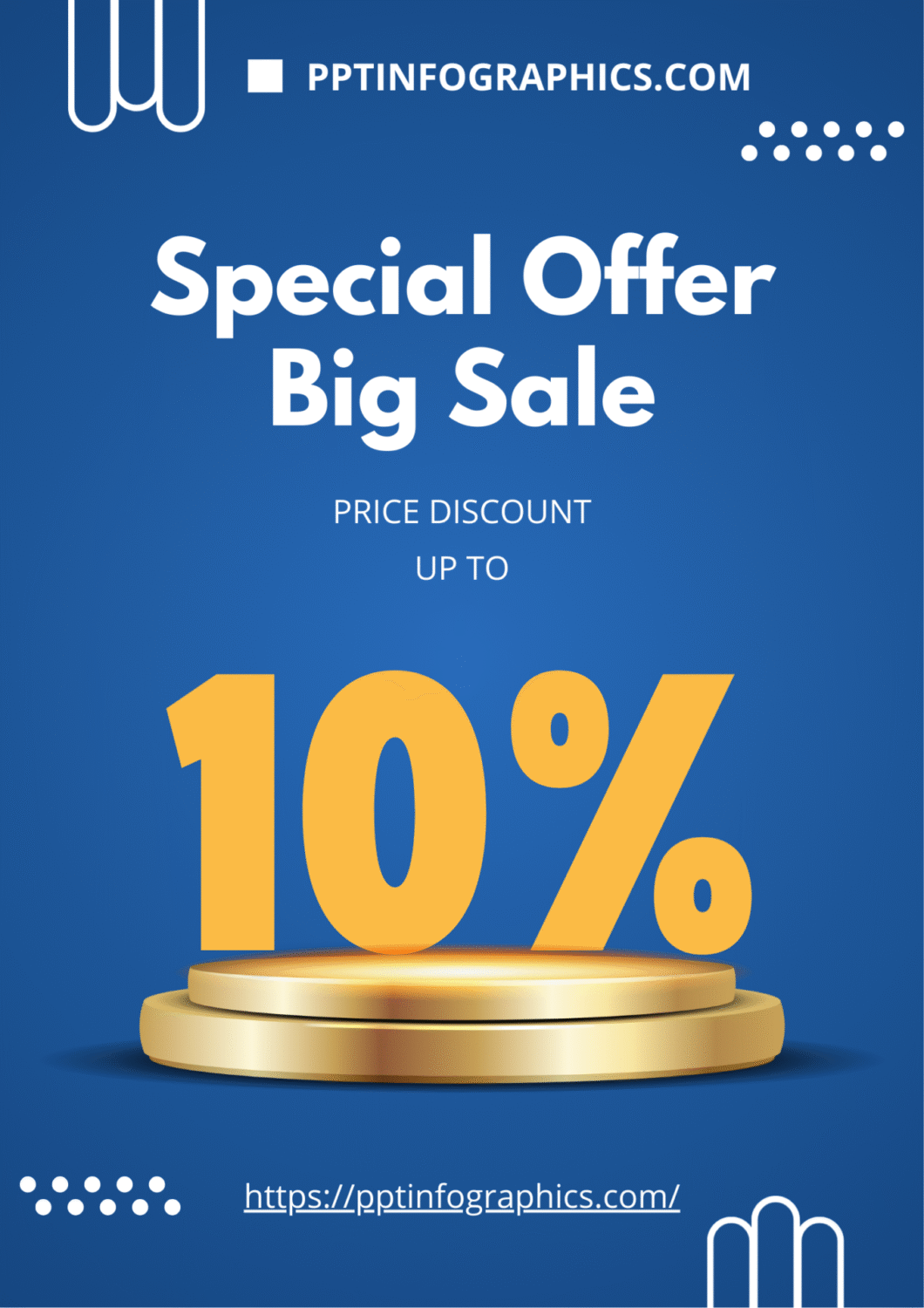 PPTINFOGRAPHICS.COM

Special Offer
Big Sale

PRICE DISCOUNT
UP TO

10%

https://pptinfographics.com/